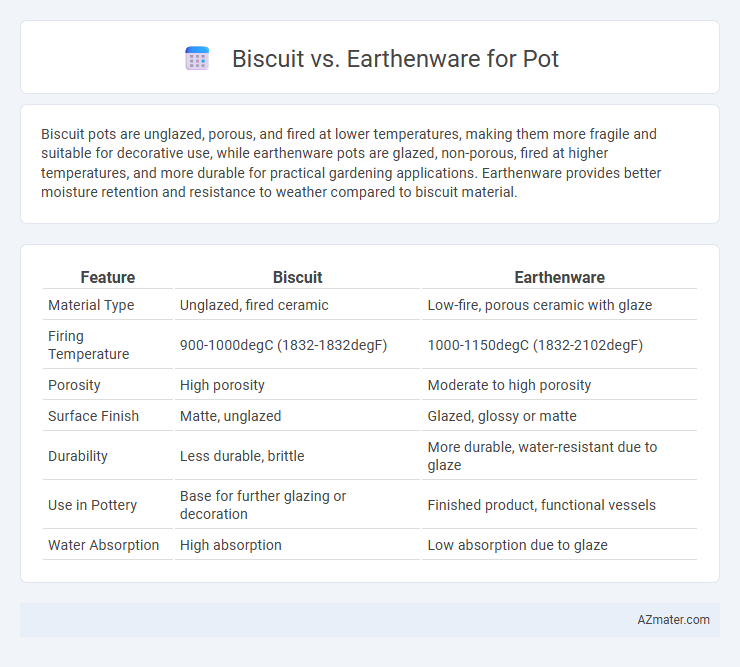 Biscuit vs. Earthenware for Pot

Biscuit pots are unglazed, porous, and fired at lower temperatures, making them more fragile and suitable for decorative use, while earthenware pots are glazed, non-porous, fired at higher temperatures, and more durable for practical gardening applications. Earthenware provides better moisture retention and resistance to weather compared to biscuit material.

| Feature | Biscuit | Earthenware |
|---|---|---|
| Material Type | Unglazed, fired ceramic | Low-fire, porous ceramic with glaze |
| Firing Temperature | 900-1000degC (1832-1832degF) | 1000-1150degC (1832-2102degF) |
| Porosity | High porosity | Moderate to high porosity |
| Surface Finish | Matte, unglazed | Glazed, glossy or matte |
| Durability | Less durable, brittle | More durable, water-resistant due to glaze |
| Use in Pottery | Base for further glazing or decoration | Finished product, functional vessels |
| Water Absorption | High absorption | Low absorption due to glaze |

AZmater.com