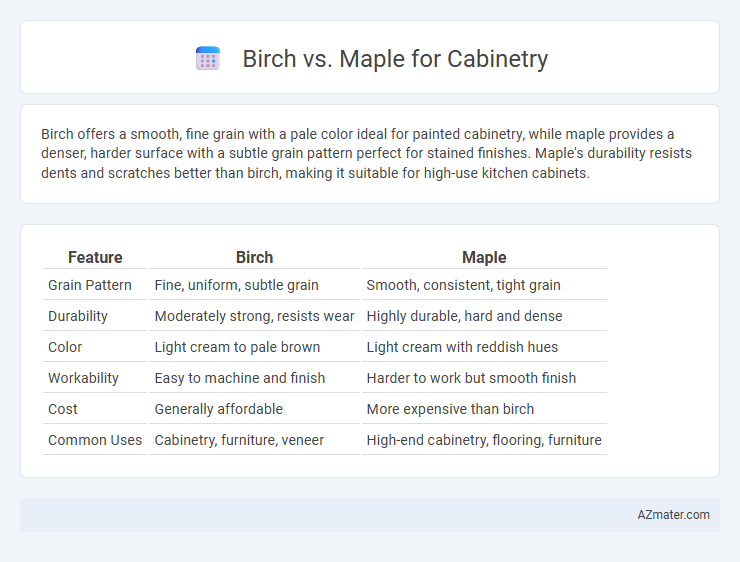 Birch vs. Maple for Cabinetry

Birch offers a smooth, fine grain with a pale color ideal for painted cabinetry, while maple provides a denser, harder surface with a subtle grain pattern perfect for stained finishes. Maple's durability resists dents and scratches better than birch, making it suitable for high-use kitchen cabinets.

| Feature | Birch | Maple |
|---|---|---|
| Grain Pattern | Fine, uniform, subtle grain | Smooth, consistent, tight grain |
| Durability | Moderately strong, resists wear | Highly durable, hard and dense |
| Color | Light cream to pale brown | Light cream with reddish hues |
| Workability | Easy to machine and finish | Harder to work but smooth finish |
| Cost | Generally affordable | More expensive than birch |
| Common Uses | Cabinetry, furniture, veneer | High-end cabinetry, flooring, furniture |

AZmater.com