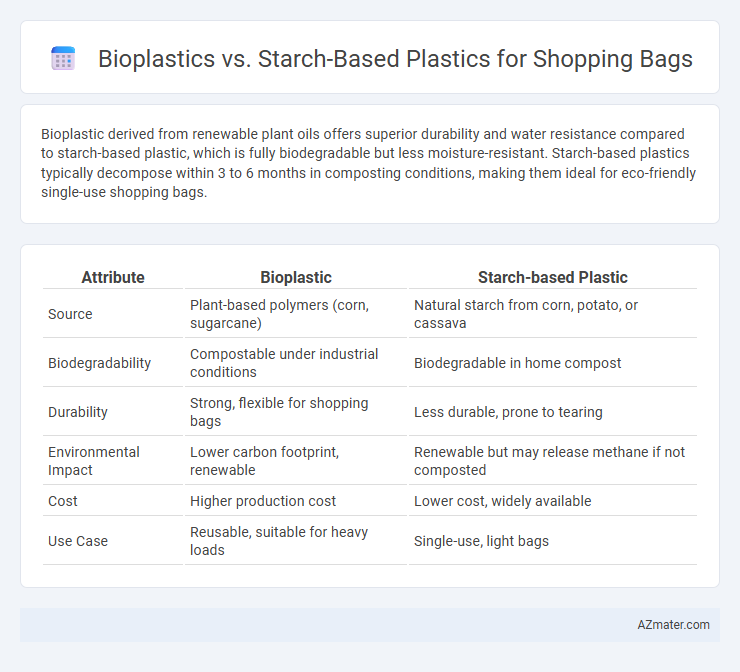 Bioplastics vs. Starch-Based Plastics for Shopping Bags

Bioplastic derived from renewable plant oils offers superior durability and water resistance compared to starch-based plastic, which is fully biodegradable but less moisture-resistant. Starch-based plastics typically decompose within 3 to 6 months in composting conditions, making them ideal for eco-friendly single-use shopping bags.

| Attribute | Bioplastic | Starch-based Plastic |
|---|---|---|
| Source | Plant-based polymers (corn, sugarcane) | Natural starch from corn, potato, or cassava |
| Biodegradability | Compostable under industrial conditions | Biodegradable in home compost |
| Durability | Strong, flexible for shopping bags | Less durable, prone to tearing |
| Environmental Impact | Lower carbon footprint, renewable | Renewable but may release methane if not composted |
| Cost | Higher production cost | Lower cost, widely available |
| Use Case | Reusable, suitable for heavy loads | Single-use, light bags |

AZmater.com