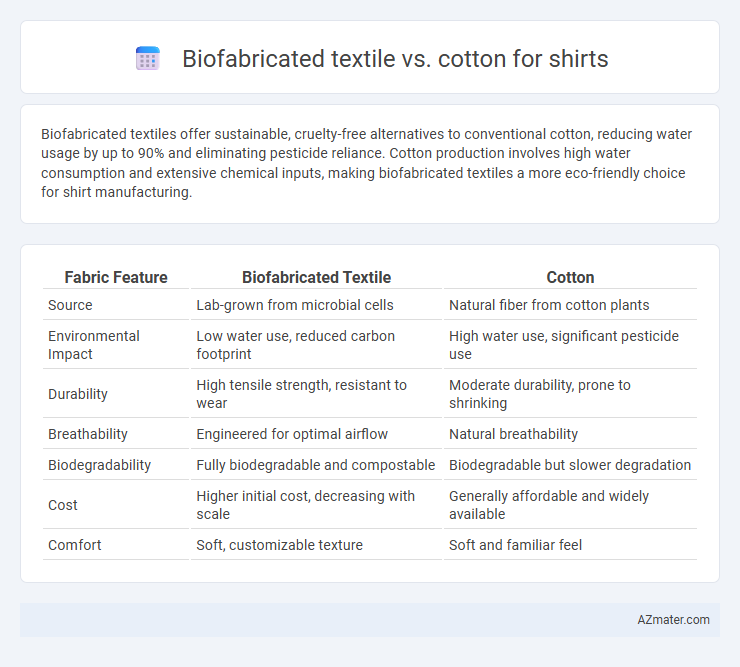 Biofabricated textile vs. cotton for shirts

Biofabricated textiles offer sustainable, cruelty-free alternatives to conventional cotton, reducing water usage by up to 90% and eliminating pesticide reliance. Cotton production involves high water consumption and extensive chemical inputs, making biofabricated textiles a more eco-friendly choice for shirt manufacturing.

| Fabric Feature | Biofabricated Textile | Cotton |
|---|---|---|
| Source | Lab-grown from microbial cells | Natural fiber from cotton plants |
| Environmental Impact | Low water use, reduced carbon footprint | High water use, significant pesticide use |
| Durability | High tensile strength, resistant to wear | Moderate durability, prone to shrinking |
| Breathability | Engineered for optimal airflow | Natural breathability |
| Biodegradability | Fully biodegradable and compostable | Biodegradable but slower degradation |
| Cost | Higher initial cost, decreasing with scale | Generally affordable and widely available |
| Comfort | Soft, customizable texture | Soft and familiar feel |

AZmater.com