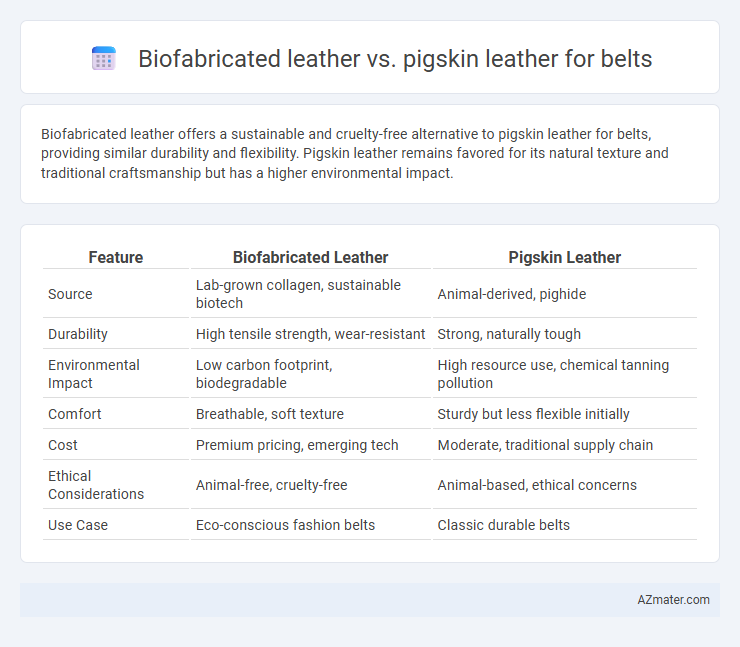 Biofabricated leather vs. pigskin leather for belts

Biofabricated leather offers a sustainable and cruelty-free alternative to pigskin leather for belts, providing similar durability and flexibility. Pigskin leather remains favored for its natural texture and traditional craftsmanship but has a higher environmental impact.

| Feature | Biofabricated Leather | Pigskin Leather |
|---|---|---|
| Source | Lab-grown collagen, sustainable biotech | Animal-derived, pighide |
| Durability | High tensile strength, wear-resistant | Strong, naturally tough |
| Environmental Impact | Low carbon footprint, biodegradable | High resource use, chemical tanning pollution |
| Comfort | Breathable, soft texture | Sturdy but less flexible initially |
| Cost | Premium pricing, emerging tech | Moderate, traditional supply chain |
| Ethical Considerations | Animal-free, cruelty-free | Animal-based, ethical concerns |
| Use Case | Eco-conscious fashion belts | Classic durable belts |

AZmater.com