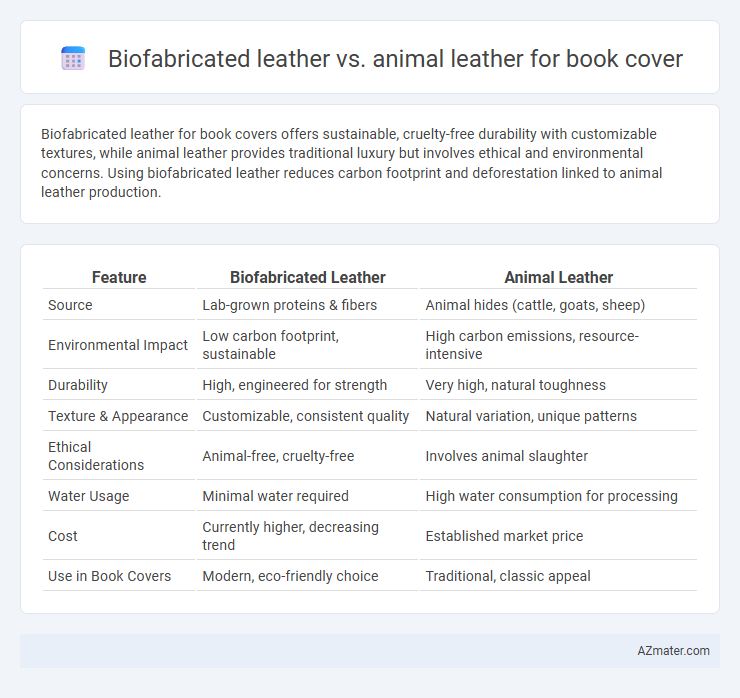 Biofabricated leather vs. animal leather for book cover

Biofabricated leather for book covers offers sustainable, cruelty-free durability with customizable textures, while animal leather provides traditional luxury but involves ethical and environmental concerns. Using biofabricated leather reduces carbon footprint and deforestation linked to animal leather production.

| Feature | Biofabricated Leather | Animal Leather |
|---|---|---|
| Source | Lab-grown proteins & fibers | Animal hides (cattle, goats, sheep) |
| Environmental Impact | Low carbon footprint, sustainable | High carbon emissions, resource-intensive |
| Durability | High, engineered for strength | Very high, natural toughness |
| Texture & Appearance | Customizable, consistent quality | Natural variation, unique patterns |
| Ethical Considerations | Animal-free, cruelty-free | Involves animal slaughter |
| Water Usage | Minimal water required | High water consumption for processing |
| Cost | Currently higher, decreasing trend | Established market price |
| Use in Book Covers | Modern, eco-friendly choice | Traditional, classic appeal |

AZmater.com