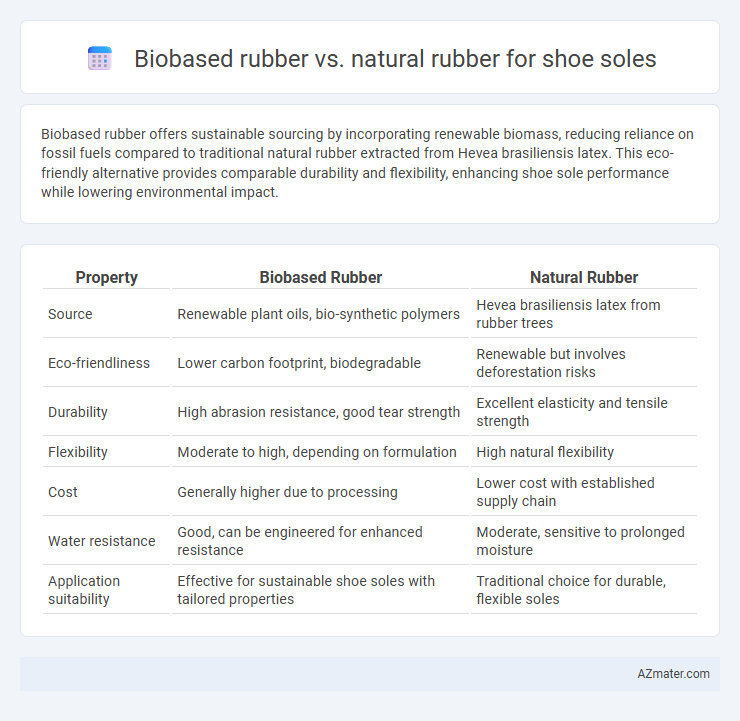 Biobased rubber vs. natural rubber for shoe soles

Biobased rubber offers sustainable sourcing by incorporating renewable biomass, reducing reliance on fossil fuels compared to traditional natural rubber extracted from Hevea brasiliensis latex. This eco-friendly alternative provides comparable durability and flexibility, enhancing shoe sole performance while lowering environmental impact.

| Property | Biobased Rubber | Natural Rubber |
|---|---|---|
| Source | Renewable plant oils, bio-synthetic polymers | Hevea brasiliensis latex from rubber trees |
| Eco-friendliness | Lower carbon footprint, biodegradable | Renewable but involves deforestation risks |
| Durability | High abrasion resistance, good tear strength | Excellent elasticity and tensile strength |
| Flexibility | Moderate to high, depending on formulation | High natural flexibility |
| Cost | Generally higher due to processing | Lower cost with established supply chain |
| Water resistance | Good, can be engineered for enhanced resistance | Moderate, sensitive to prolonged moisture |
| Application suitability | Effective for sustainable shoe soles with tailored properties | Traditional choice for durable, flexible soles |

AZmater.com