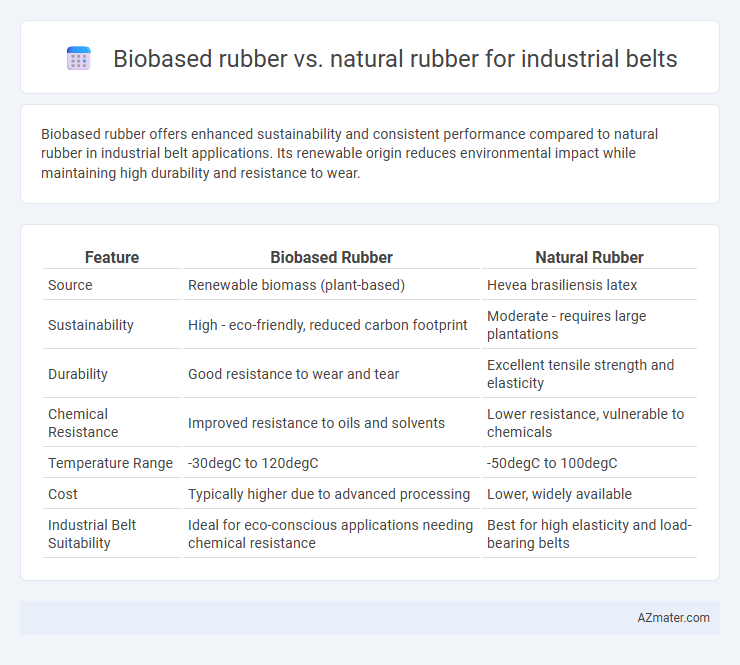 Biobased rubber vs. natural rubber for industrial belts

Biobased rubber offers enhanced sustainability and consistent performance compared to natural rubber in industrial belt applications. Its renewable origin reduces environmental impact while maintaining high durability and resistance to wear.

| Feature | Biobased Rubber | Natural Rubber |
|---|---|---|
| Source | Renewable biomass (plant-based) | Hevea brasiliensis latex |
| Sustainability | High - eco-friendly, reduced carbon footprint | Moderate - requires large plantations |
| Durability | Good resistance to wear and tear | Excellent tensile strength and elasticity |
| Chemical Resistance | Improved resistance to oils and solvents | Lower resistance, vulnerable to chemicals |
| Temperature Range | -30degC to 120degC | -50degC to 100degC |
| Cost | Typically higher due to advanced processing | Lower, widely available |
| Industrial Belt Suitability | Ideal for eco-conscious applications needing chemical resistance | Best for high elasticity and load-bearing belts |

AZmater.com