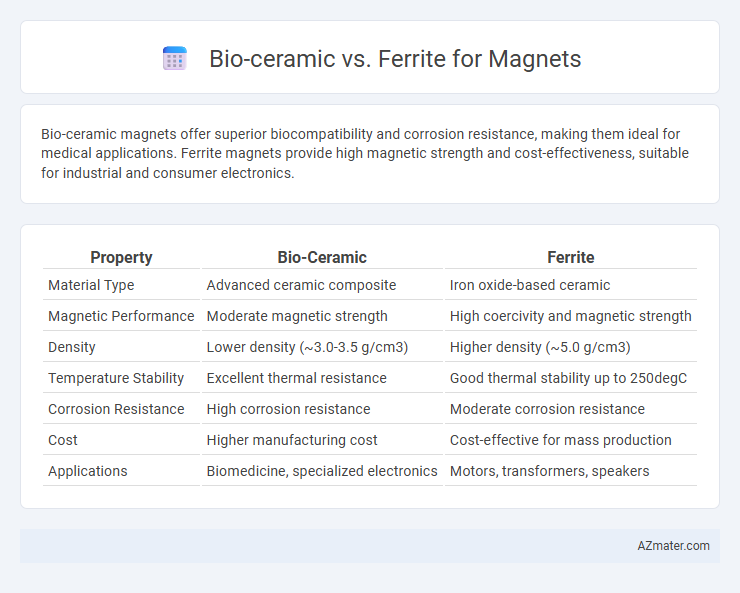 Bio-ceramic vs. Ferrite for Magnets

Bio-ceramic magnets offer superior biocompatibility and corrosion resistance, making them ideal for medical applications. Ferrite magnets provide high magnetic strength and cost-effectiveness, suitable for industrial and consumer electronics.

| Property | Bio-Ceramic | Ferrite |
|---|---|---|
| Material Type | Advanced ceramic composite | Iron oxide-based ceramic |
| Magnetic Performance | Moderate magnetic strength | High coercivity and magnetic strength |
| Density | Lower density (~3.0-3.5 g/cm3) | Higher density (~5.0 g/cm3) |
| Temperature Stability | Excellent thermal resistance | Good thermal stability up to 250degC |
| Corrosion Resistance | High corrosion resistance | Moderate corrosion resistance |
| Cost | Higher manufacturing cost | Cost-effective for mass production |
| Applications | Biomedicine, specialized electronics | Motors, transformers, speakers |

AZmater.com