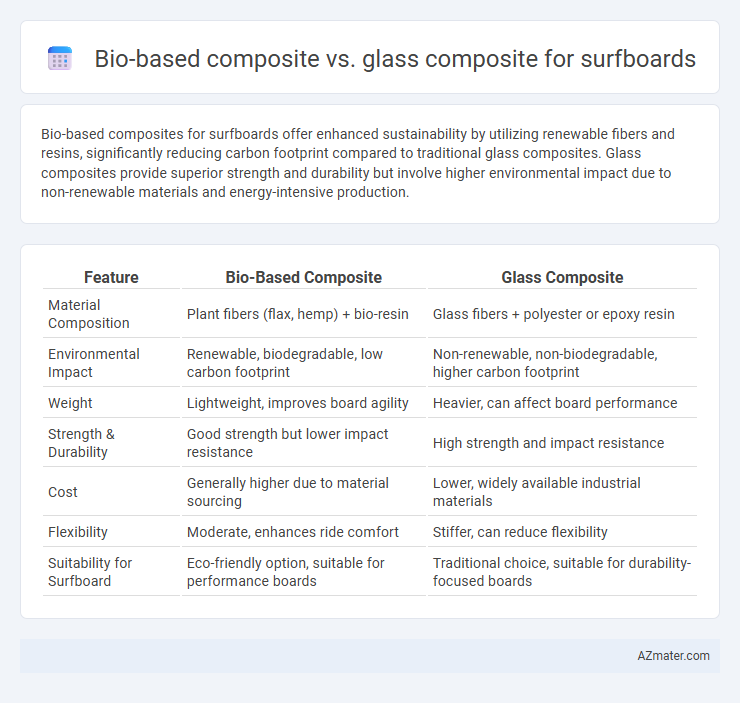 Bio-based composite vs. glass composite for surfboards

Bio-based composites for surfboards offer enhanced sustainability by utilizing renewable fibers and resins, significantly reducing carbon footprint compared to traditional glass composites. Glass composites provide superior strength and durability but involve higher environmental impact due to non-renewable materials and energy-intensive production.

| Feature | Bio-Based Composite | Glass Composite |
|---|---|---|
| Material Composition | Plant fibers (flax, hemp) + bio-resin | Glass fibers + polyester or epoxy resin |
| Environmental Impact | Renewable, biodegradable, low carbon footprint | Non-renewable, non-biodegradable, higher carbon footprint |
| Weight | Lightweight, improves board agility | Heavier, can affect board performance |
| Strength & Durability | Good strength but lower impact resistance | High strength and impact resistance |
| Cost | Generally higher due to material sourcing | Lower, widely available industrial materials |
| Flexibility | Moderate, enhances ride comfort | Stiffer, can reduce flexibility |
| Suitability for Surfboard | Eco-friendly option, suitable for performance boards | Traditional choice, suitable for durability-focused boards |

AZmater.com