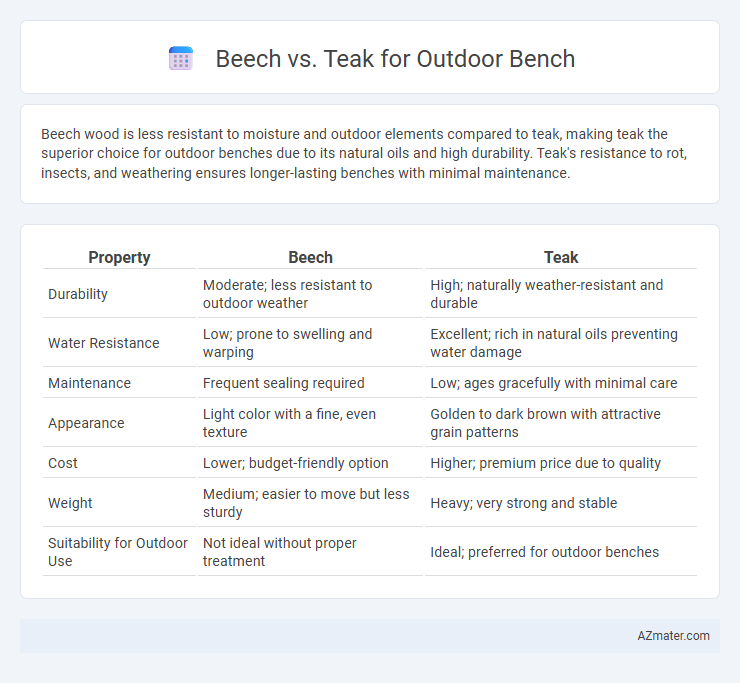 Beech vs. Teak for Outdoor Bench

Beech wood is less resistant to moisture and outdoor elements compared to teak, making teak the superior choice for outdoor benches due to its natural oils and high durability. Teak's resistance to rot, insects, and weathering ensures longer-lasting benches with minimal maintenance.

| Property | Beech | Teak |
|---|---|---|
| Durability | Moderate; less resistant to outdoor weather | High; naturally weather-resistant and durable |
| Water Resistance | Low; prone to swelling and warping | Excellent; rich in natural oils preventing water damage |
| Maintenance | Frequent sealing required | Low; ages gracefully with minimal care |
| Appearance | Light color with a fine, even texture | Golden to dark brown with attractive grain patterns |
| Cost | Lower; budget-friendly option | Higher; premium price due to quality |
| Weight | Medium; easier to move but less sturdy | Heavy; very strong and stable |
| Suitability for Outdoor Use | Not ideal without proper treatment | Ideal; preferred for outdoor benches |

AZmater.com