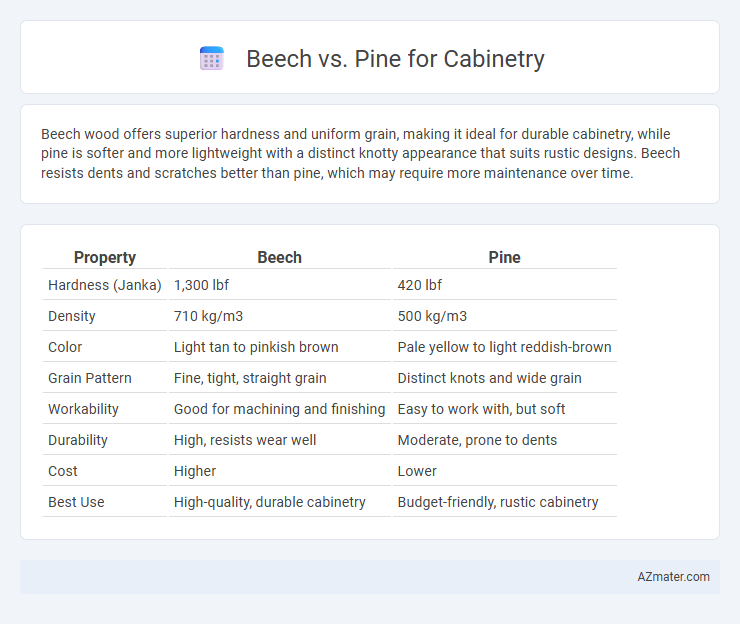 Beech vs. Pine for Cabinetry

Beech wood offers superior hardness and uniform grain, making it ideal for durable cabinetry, while pine is softer and more lightweight with a distinct knotty appearance that suits rustic designs. Beech resists dents and scratches better than pine, which may require more maintenance over time.

| Property | Beech | Pine |
|---|---|---|
| Hardness (Janka) | 1,300 lbf | 420 lbf |
| Density | 710 kg/m3 | 500 kg/m3 |
| Color | Light tan to pinkish brown | Pale yellow to light reddish-brown |
| Grain Pattern | Fine, tight, straight grain | Distinct knots and wide grain |
| Workability | Good for machining and finishing | Easy to work with, but soft |
| Durability | High, resists wear well | Moderate, prone to dents |
| Cost | Higher | Lower |
| Best Use | High-quality, durable cabinetry | Budget-friendly, rustic cabinetry |

AZmater.com