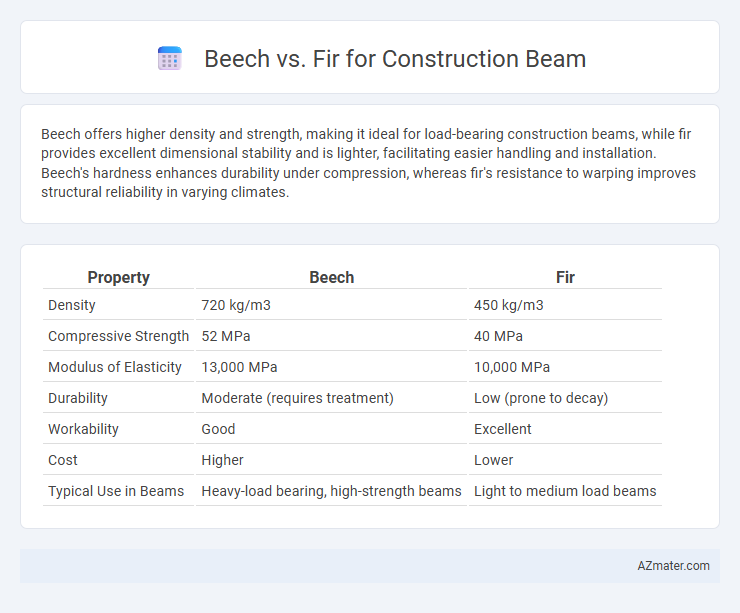 Beech vs. Fir for Construction Beam

Beech offers higher density and strength, making it ideal for load-bearing construction beams, while fir provides excellent dimensional stability and is lighter, facilitating easier handling and installation. Beech's hardness enhances durability under compression, whereas fir's resistance to warping improves structural reliability in varying climates.

| Property | Beech | Fir |
|---|---|---|
| Density | 720 kg/m3 | 450 kg/m3 |
| Compressive Strength | 52 MPa | 40 MPa |
| Modulus of Elasticity | 13,000 MPa | 10,000 MPa |
| Durability | Moderate (requires treatment) | Low (prone to decay) |
| Workability | Good | Excellent |
| Cost | Higher | Lower |
| Typical Use in Beams | Heavy-load bearing, high-strength beams | Light to medium load beams |

AZmater.com