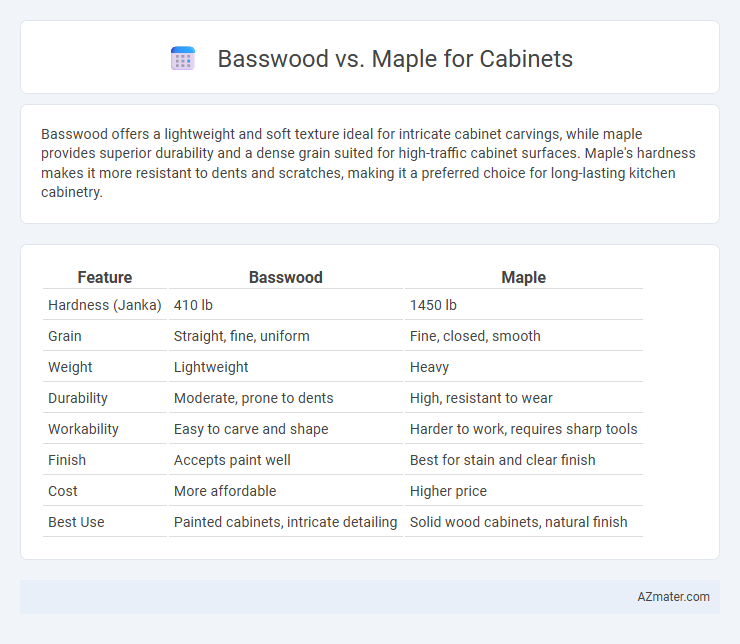 Basswood vs. Maple for Cabinets

Basswood offers a lightweight and soft texture ideal for intricate cabinet carvings, while maple provides superior durability and a dense grain suited for high-traffic cabinet surfaces. Maple's hardness makes it more resistant to dents and scratches, making it a preferred choice for long-lasting kitchen cabinetry.

| Feature | Basswood | Maple |
|---|---|---|
| Hardness (Janka) | 410 lb | 1450 lb |
| Grain | Straight, fine, uniform | Fine, closed, smooth |
| Weight | Lightweight | Heavy |
| Durability | Moderate, prone to dents | High, resistant to wear |
| Workability | Easy to carve and shape | Harder to work, requires sharp tools |
| Finish | Accepts paint well | Best for stain and clear finish |
| Cost | More affordable | Higher price |
| Best Use | Painted cabinets, intricate detailing | Solid wood cabinets, natural finish |

AZmater.com