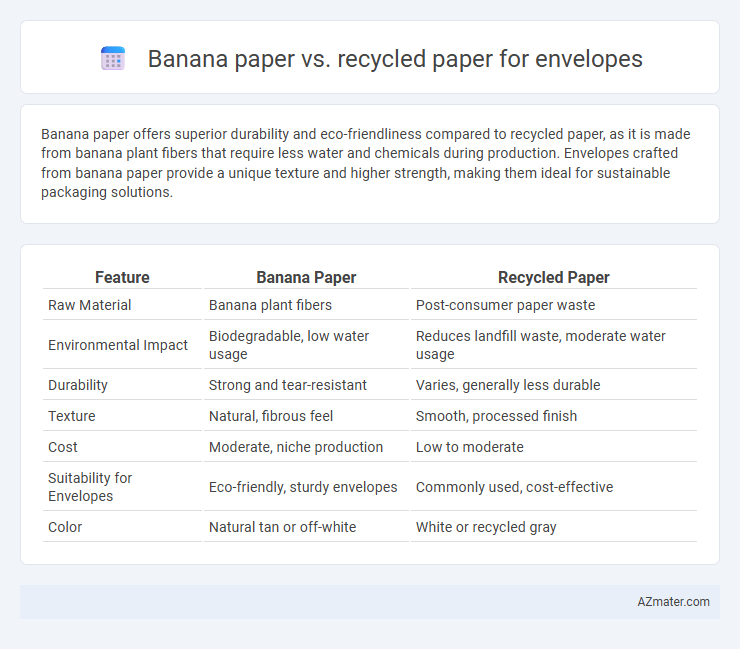 Banana paper vs. recycled paper for envelopes

Banana paper offers superior durability and eco-friendliness compared to recycled paper, as it is made from banana plant fibers that require less water and chemicals during production. Envelopes crafted from banana paper provide a unique texture and higher strength, making them ideal for sustainable packaging solutions.

| Feature | Banana Paper | Recycled Paper |
|---|---|---|
| Raw Material | Banana plant fibers | Post-consumer paper waste |
| Environmental Impact | Biodegradable, low water usage | Reduces landfill waste, moderate water usage |
| Durability | Strong and tear-resistant | Varies, generally less durable |
| Texture | Natural, fibrous feel | Smooth, processed finish |
| Cost | Moderate, niche production | Low to moderate |
| Suitability for Envelopes | Eco-friendly, sturdy envelopes | Commonly used, cost-effective |
| Color | Natural tan or off-white | White or recycled gray |

AZmater.com