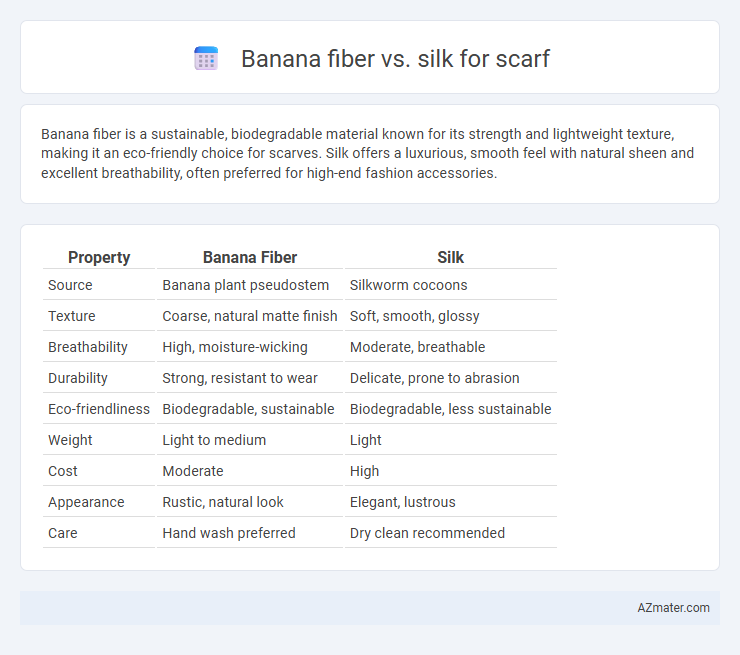 Banana fiber vs. silk for scarf

Banana fiber is a sustainable, biodegradable material known for its strength and lightweight texture, making it an eco-friendly choice for scarves. Silk offers a luxurious, smooth feel with natural sheen and excellent breathability, often preferred for high-end fashion accessories.

| Property | Banana Fiber | Silk |
|---|---|---|
| Source | Banana plant pseudostem | Silkworm cocoons |
| Texture | Coarse, natural matte finish | Soft, smooth, glossy |
| Breathability | High, moisture-wicking | Moderate, breathable |
| Durability | Strong, resistant to wear | Delicate, prone to abrasion |
| Eco-friendliness | Biodegradable, sustainable | Biodegradable, less sustainable |
| Weight | Light to medium | Light |
| Cost | Moderate | High |
| Appearance | Rustic, natural look | Elegant, lustrous |
| Care | Hand wash preferred | Dry clean recommended |

AZmater.com