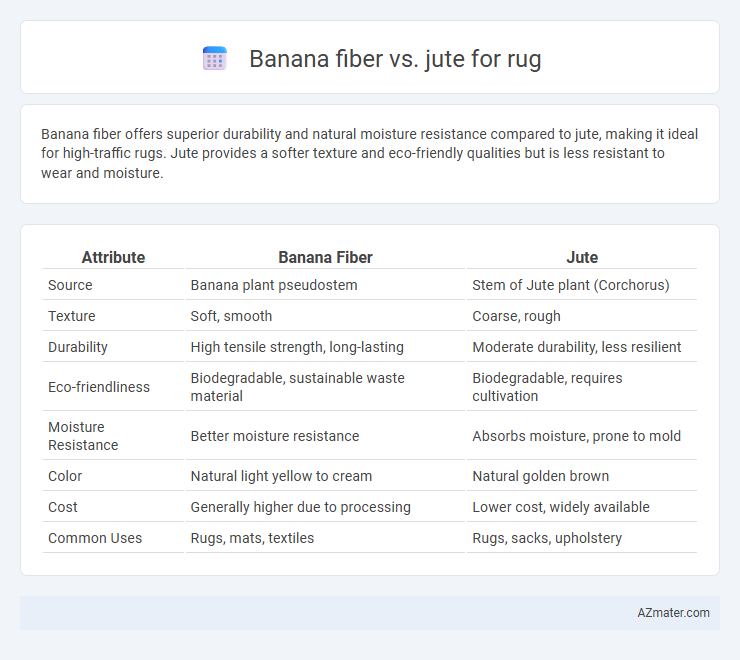 Banana fiber vs. jute for rug

Banana fiber offers superior durability and natural moisture resistance compared to jute, making it ideal for high-traffic rugs. Jute provides a softer texture and eco-friendly qualities but is less resistant to wear and moisture.

| Attribute | Banana Fiber | Jute |
|---|---|---|
| Source | Banana plant pseudostem | Stem of Jute plant (Corchorus) |
| Texture | Soft, smooth | Coarse, rough |
| Durability | High tensile strength, long-lasting | Moderate durability, less resilient |
| Eco-friendliness | Biodegradable, sustainable waste material | Biodegradable, requires cultivation |
| Moisture Resistance | Better moisture resistance | Absorbs moisture, prone to mold |
| Color | Natural light yellow to cream | Natural golden brown |
| Cost | Generally higher due to processing | Lower cost, widely available |
| Common Uses | Rugs, mats, textiles | Rugs, sacks, upholstery |

AZmater.com