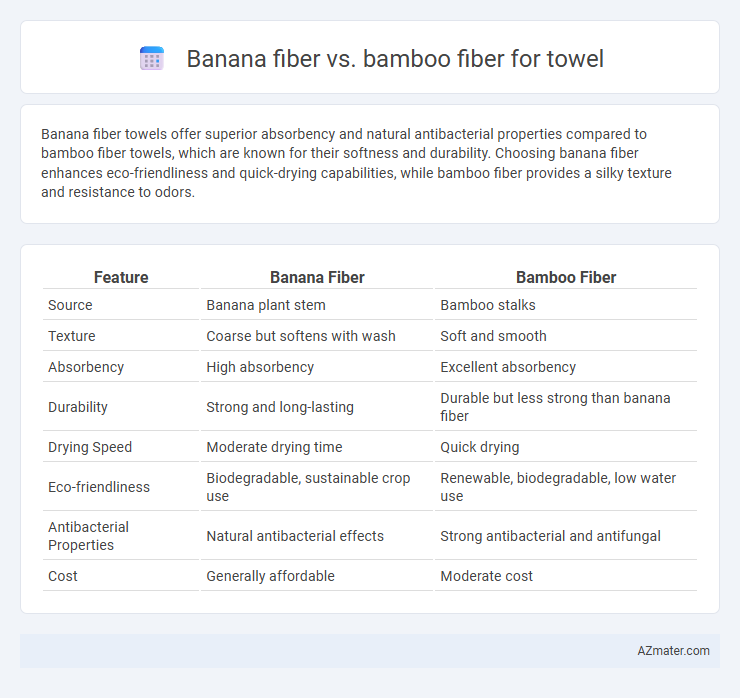 Banana fiber vs. bamboo fiber for towel

Banana fiber towels offer superior absorbency and natural antibacterial properties compared to bamboo fiber towels, which are known for their softness and durability. Choosing banana fiber enhances eco-friendliness and quick-drying capabilities, while bamboo fiber provides a silky texture and resistance to odors.

| Feature | Banana Fiber | Bamboo Fiber |
|---|---|---|
| Source | Banana plant stem | Bamboo stalks |
| Texture | Coarse but softens with wash | Soft and smooth |
| Absorbency | High absorbency | Excellent absorbency |
| Durability | Strong and long-lasting | Durable but less strong than banana fiber |
| Drying Speed | Moderate drying time | Quick drying |
| Eco-friendliness | Biodegradable, sustainable crop use | Renewable, biodegradable, low water use |
| Antibacterial Properties | Natural antibacterial effects | Strong antibacterial and antifungal |
| Cost | Generally affordable | Moderate cost |

AZmater.com