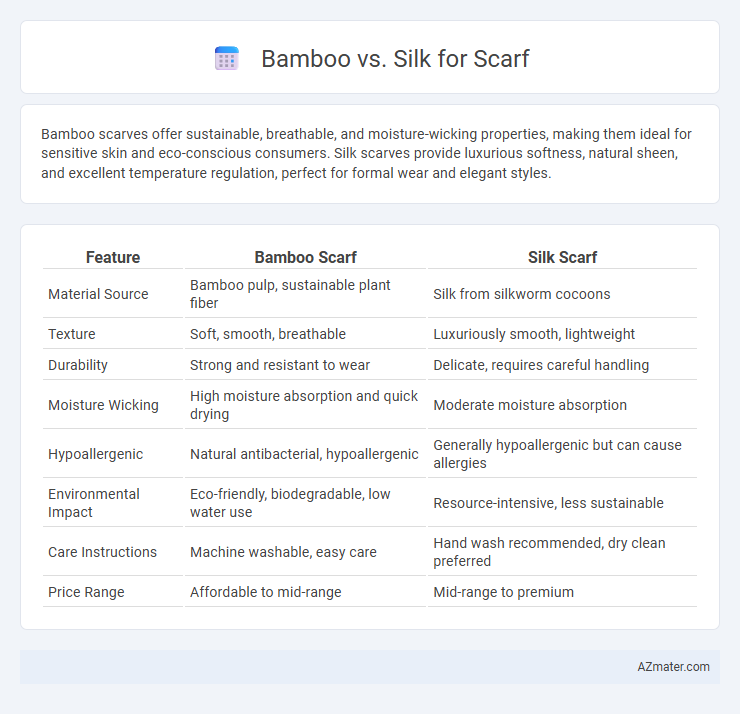 Bamboo vs. Silk for Scarf

Bamboo scarves offer sustainable, breathable, and moisture-wicking properties, making them ideal for sensitive skin and eco-conscious consumers. Silk scarves provide luxurious softness, natural sheen, and excellent temperature regulation, perfect for formal wear and elegant styles.

| Feature | Bamboo Scarf | Silk Scarf |
|---|---|---|
| Material Source | Bamboo pulp, sustainable plant fiber | Silk from silkworm cocoons |
| Texture | Soft, smooth, breathable | Luxuriously smooth, lightweight |
| Durability | Strong and resistant to wear | Delicate, requires careful handling |
| Moisture Wicking | High moisture absorption and quick drying | Moderate moisture absorption |
| Hypoallergenic | Natural antibacterial, hypoallergenic | Generally hypoallergenic but can cause allergies |
| Environmental Impact | Eco-friendly, biodegradable, low water use | Resource-intensive, less sustainable |
| Care Instructions | Machine washable, easy care | Hand wash recommended, dry clean preferred |
| Price Range | Affordable to mid-range | Mid-range to premium |

AZmater.com