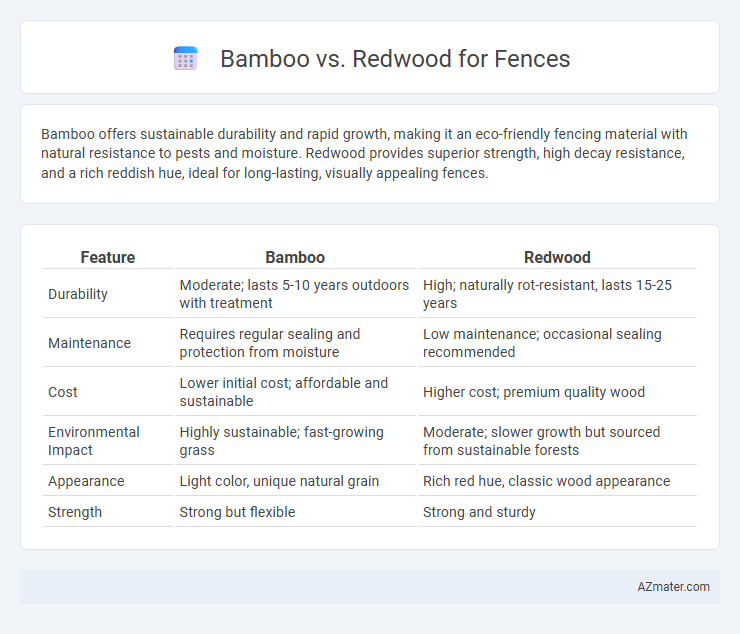 Bamboo vs. Redwood for Fences

Bamboo offers sustainable durability and rapid growth, making it an eco-friendly fencing material with natural resistance to pests and moisture. Redwood provides superior strength, high decay resistance, and a rich reddish hue, ideal for long-lasting, visually appealing fences.

| Feature | Bamboo | Redwood |
|---|---|---|
| Durability | Moderate; lasts 5-10 years outdoors with treatment | High; naturally rot-resistant, lasts 15-25 years |
| Maintenance | Requires regular sealing and protection from moisture | Low maintenance; occasional sealing recommended |
| Cost | Lower initial cost; affordable and sustainable | Higher cost; premium quality wood |
| Environmental Impact | Highly sustainable; fast-growing grass | Moderate; slower growth but sourced from sustainable forests |
| Appearance | Light color, unique natural grain | Rich red hue, classic wood appearance |
| Strength | Strong but flexible | Strong and sturdy |

AZmater.com