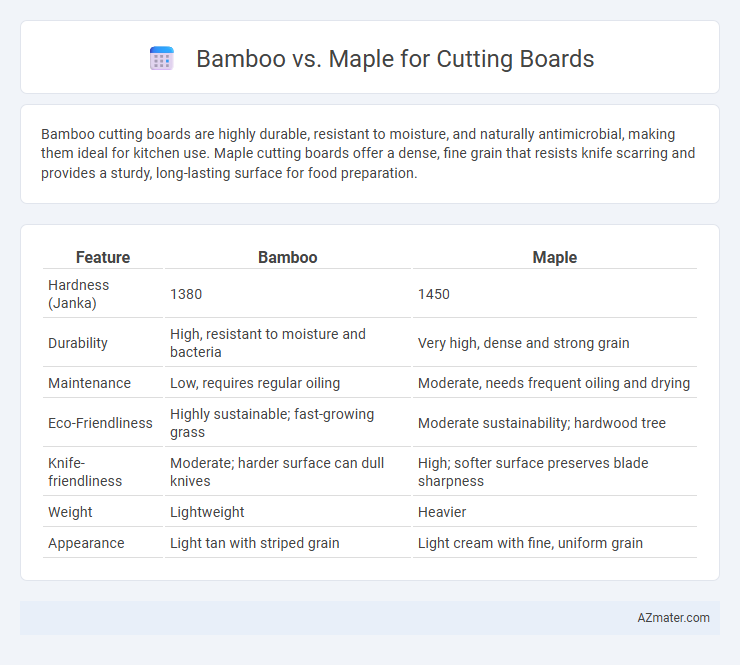 Bamboo vs. Maple for Cutting Boards

Bamboo cutting boards are highly durable, resistant to moisture, and naturally antimicrobial, making them ideal for kitchen use. Maple cutting boards offer a dense, fine grain that resists knife scarring and provides a sturdy, long-lasting surface for food preparation.

| Feature | Bamboo | Maple |
|---|---|---|
| Hardness (Janka) | 1380 | 1450 |
| Durability | High, resistant to moisture and bacteria | Very high, dense and strong grain |
| Maintenance | Low, requires regular oiling | Moderate, needs frequent oiling and drying |
| Eco-Friendliness | Highly sustainable; fast-growing grass | Moderate sustainability; hardwood tree |
| Knife-friendliness | Moderate; harder surface can dull knives | High; softer surface preserves blade sharpness |
| Weight | Lightweight | Heavier |
| Appearance | Light tan with striped grain | Light cream with fine, uniform grain |

AZmater.com