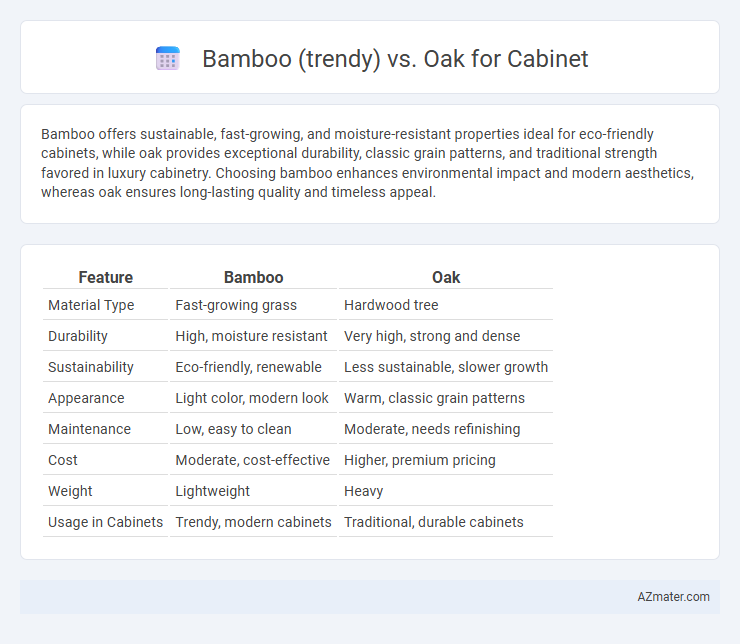 Bamboo (trendy) vs. Oak for Cabinet

Bamboo offers sustainable, fast-growing, and moisture-resistant properties ideal for eco-friendly cabinets, while oak provides exceptional durability, classic grain patterns, and traditional strength favored in luxury cabinetry. Choosing bamboo enhances environmental impact and modern aesthetics, whereas oak ensures long-lasting quality and timeless appeal.

| Feature | Bamboo | Oak |
|---|---|---|
| Material Type | Fast-growing grass | Hardwood tree |
| Durability | High, moisture resistant | Very high, strong and dense |
| Sustainability | Eco-friendly, renewable | Less sustainable, slower growth |
| Appearance | Light color, modern look | Warm, classic grain patterns |
| Maintenance | Low, easy to clean | Moderate, needs refinishing |
| Cost | Moderate, cost-effective | Higher, premium pricing |
| Weight | Lightweight | Heavy |
| Usage in Cabinets | Trendy, modern cabinets | Traditional, durable cabinets |

AZmater.com