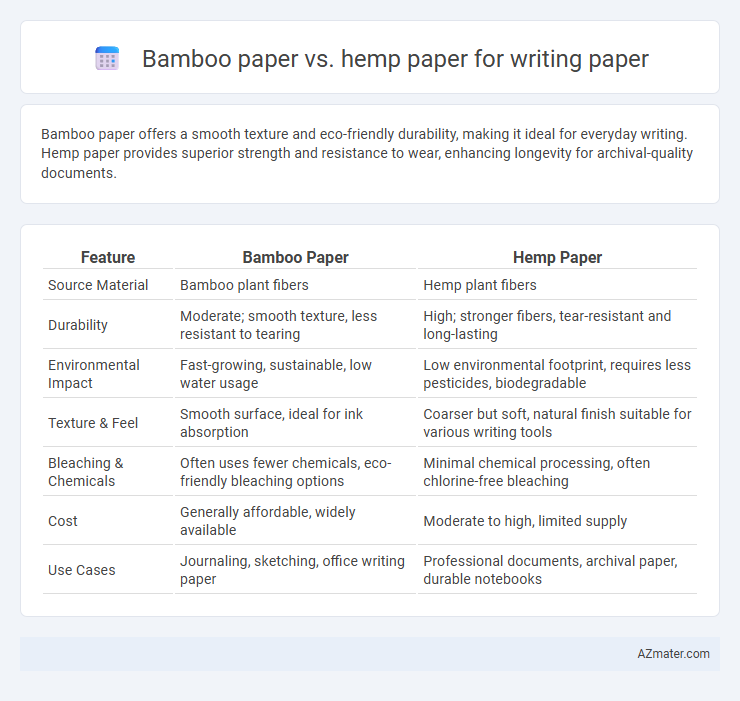 Bamboo paper vs. hemp paper for writing paper

Bamboo paper offers a smooth texture and eco-friendly durability, making it ideal for everyday writing. Hemp paper provides superior strength and resistance to wear, enhancing longevity for archival-quality documents.

| Feature | Bamboo Paper | Hemp Paper |
|---|---|---|
| Source Material | Bamboo plant fibers | Hemp plant fibers |
| Durability | Moderate; smooth texture, less resistant to tearing | High; stronger fibers, tear-resistant and long-lasting |
| Environmental Impact | Fast-growing, sustainable, low water usage | Low environmental footprint, requires less pesticides, biodegradable |
| Texture & Feel | Smooth surface, ideal for ink absorption | Coarser but soft, natural finish suitable for various writing tools |
| Bleaching & Chemicals | Often uses fewer chemicals, eco-friendly bleaching options | Minimal chemical processing, often chlorine-free bleaching |
| Cost | Generally affordable, widely available | Moderate to high, limited supply |
| Use Cases | Journaling, sketching, office writing paper | Professional documents, archival paper, durable notebooks |

AZmater.com