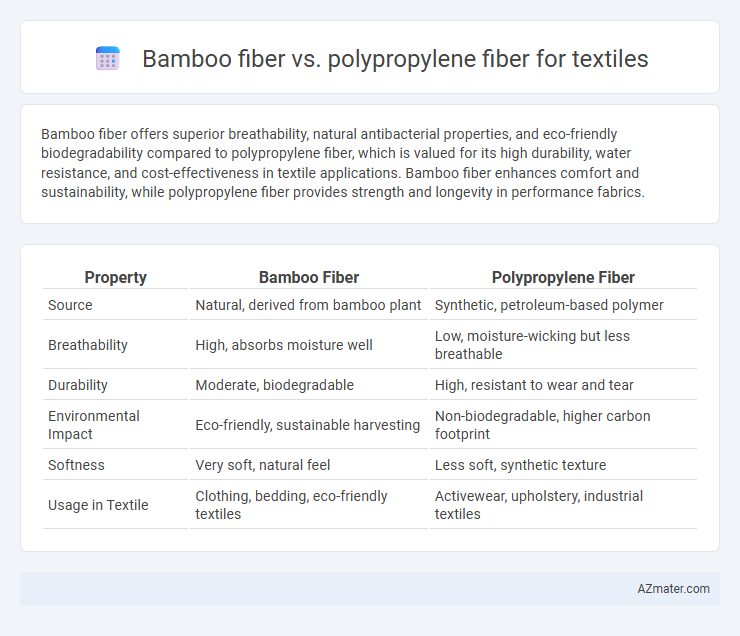 Bamboo fiber vs. polypropylene fiber for textiles

Bamboo fiber offers superior breathability, natural antibacterial properties, and eco-friendly biodegradability compared to polypropylene fiber, which is valued for its high durability, water resistance, and cost-effectiveness in textile applications. Bamboo fiber enhances comfort and sustainability, while polypropylene fiber provides strength and longevity in performance fabrics.

| Property | Bamboo Fiber | Polypropylene Fiber |
|---|---|---|
| Source | Natural, derived from bamboo plant | Synthetic, petroleum-based polymer |
| Breathability | High, absorbs moisture well | Low, moisture-wicking but less breathable |
| Durability | Moderate, biodegradable | High, resistant to wear and tear |
| Environmental Impact | Eco-friendly, sustainable harvesting | Non-biodegradable, higher carbon footprint |
| Softness | Very soft, natural feel | Less soft, synthetic texture |
| Usage in Textile | Clothing, bedding, eco-friendly textiles | Activewear, upholstery, industrial textiles |

AZmater.com