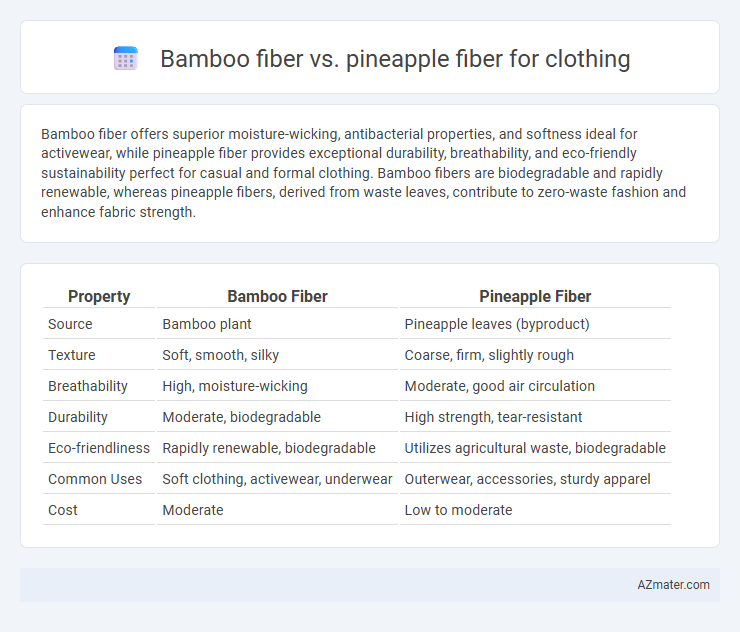 Bamboo fiber vs. pineapple fiber for clothing

Bamboo fiber offers superior moisture-wicking, antibacterial properties, and softness ideal for activewear, while pineapple fiber provides exceptional durability, breathability, and eco-friendly sustainability perfect for casual and formal clothing. Bamboo fibers are biodegradable and rapidly renewable, whereas pineapple fibers, derived from waste leaves, contribute to zero-waste fashion and enhance fabric strength.

| Property | Bamboo Fiber | Pineapple Fiber |
|---|---|---|
| Source | Bamboo plant | Pineapple leaves (byproduct) |
| Texture | Soft, smooth, silky | Coarse, firm, slightly rough |
| Breathability | High, moisture-wicking | Moderate, good air circulation |
| Durability | Moderate, biodegradable | High strength, tear-resistant |
| Eco-friendliness | Rapidly renewable, biodegradable | Utilizes agricultural waste, biodegradable |
| Common Uses | Soft clothing, activewear, underwear | Outerwear, accessories, sturdy apparel |
| Cost | Moderate | Low to moderate |

AZmater.com