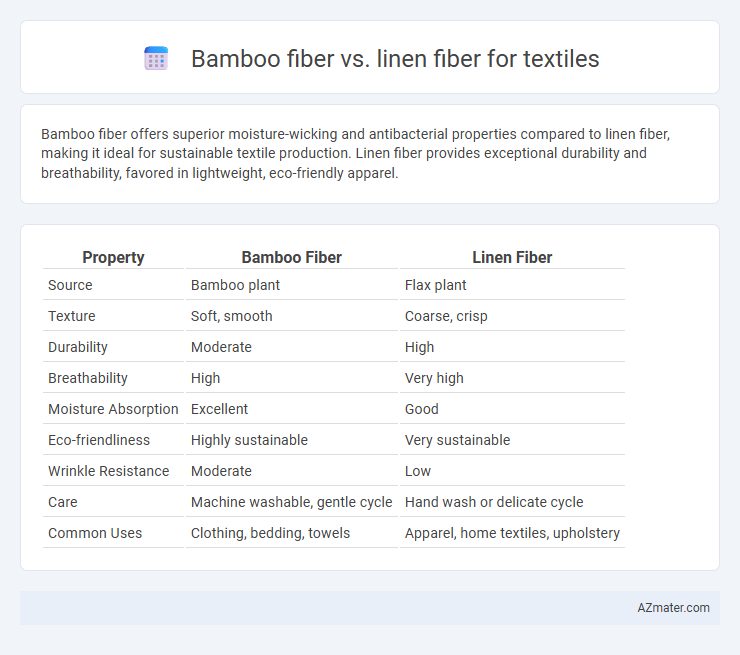 Bamboo fiber vs. linen fiber for textiles

Bamboo fiber offers superior moisture-wicking and antibacterial properties compared to linen fiber, making it ideal for sustainable textile production. Linen fiber provides exceptional durability and breathability, favored in lightweight, eco-friendly apparel.

| Property | Bamboo Fiber | Linen Fiber |
|---|---|---|
| Source | Bamboo plant | Flax plant |
| Texture | Soft, smooth | Coarse, crisp |
| Durability | Moderate | High |
| Breathability | High | Very high |
| Moisture Absorption | Excellent | Good |
| Eco-friendliness | Highly sustainable | Very sustainable |
| Wrinkle Resistance | Moderate | Low |
| Care | Machine washable, gentle cycle | Hand wash or delicate cycle |
| Common Uses | Clothing, bedding, towels | Apparel, home textiles, upholstery |

AZmater.com