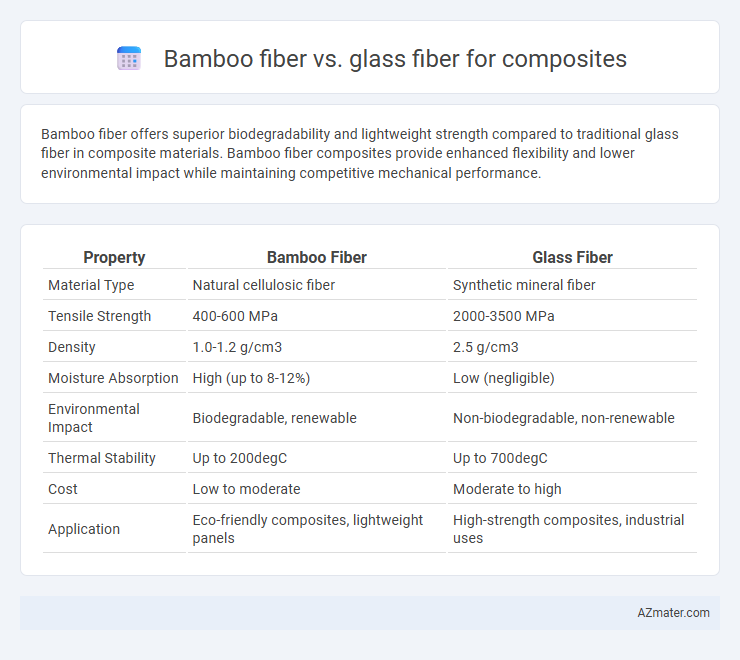 Bamboo fiber vs. glass fiber for composites

Bamboo fiber offers superior biodegradability and lightweight strength compared to traditional glass fiber in composite materials. Bamboo fiber composites provide enhanced flexibility and lower environmental impact while maintaining competitive mechanical performance.

| Property | Bamboo Fiber | Glass Fiber |
|---|---|---|
| Material Type | Natural cellulosic fiber | Synthetic mineral fiber |
| Tensile Strength | 400-600 MPa | 2000-3500 MPa |
| Density | 1.0-1.2 g/cm3 | 2.5 g/cm3 |
| Moisture Absorption | High (up to 8-12%) | Low (negligible) |
| Environmental Impact | Biodegradable, renewable | Non-biodegradable, non-renewable |
| Thermal Stability | Up to 200degC | Up to 700degC |
| Cost | Low to moderate | Moderate to high |
| Application | Eco-friendly composites, lightweight panels | High-strength composites, industrial uses |

AZmater.com