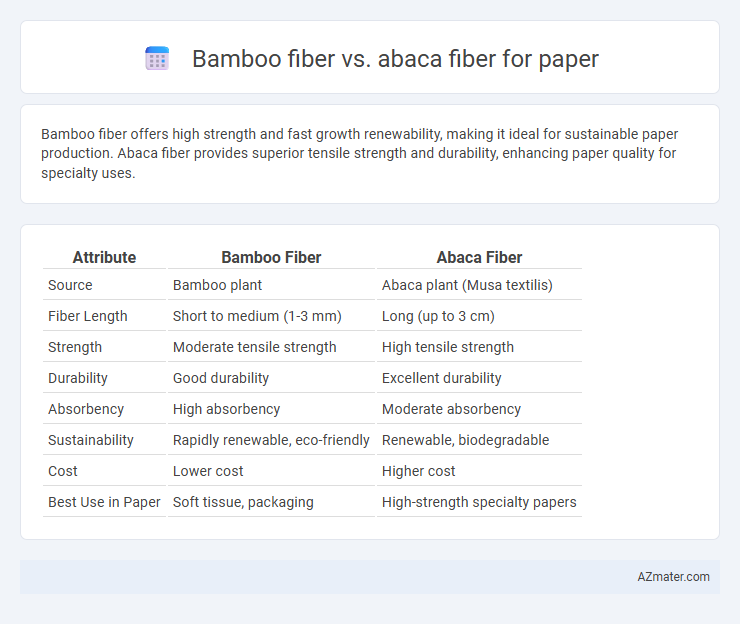 Bamboo fiber vs. abaca fiber for paper

Bamboo fiber offers high strength and fast growth renewability, making it ideal for sustainable paper production. Abaca fiber provides superior tensile strength and durability, enhancing paper quality for specialty uses.

| Attribute | Bamboo Fiber | Abaca Fiber |
|---|---|---|
| Source | Bamboo plant | Abaca plant (Musa textilis) |
| Fiber Length | Short to medium (1-3 mm) | Long (up to 3 cm) |
| Strength | Moderate tensile strength | High tensile strength |
| Durability | Good durability | Excellent durability |
| Absorbency | High absorbency | Moderate absorbency |
| Sustainability | Rapidly renewable, eco-friendly | Renewable, biodegradable |
| Cost | Lower cost | Higher cost |
| Best Use in Paper | Soft tissue, packaging | High-strength specialty papers |

AZmater.com