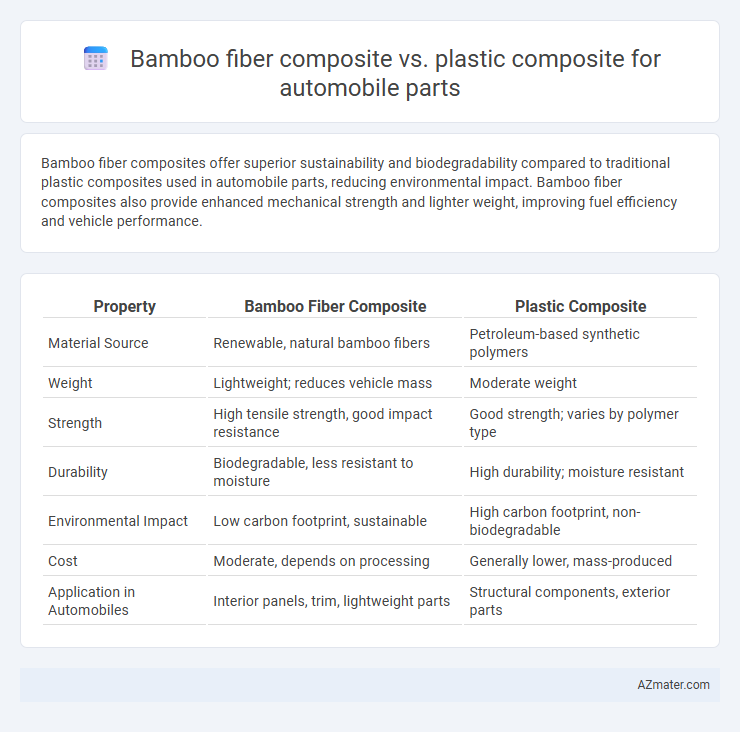 Bamboo fiber composite vs. plastic composite for automobile parts

Bamboo fiber composites offer superior sustainability and biodegradability compared to traditional plastic composites used in automobile parts, reducing environmental impact. Bamboo fiber composites also provide enhanced mechanical strength and lighter weight, improving fuel efficiency and vehicle performance.

| Property | Bamboo Fiber Composite | Plastic Composite |
|---|---|---|
| Material Source | Renewable, natural bamboo fibers | Petroleum-based synthetic polymers |
| Weight | Lightweight; reduces vehicle mass | Moderate weight |
| Strength | High tensile strength, good impact resistance | Good strength; varies by polymer type |
| Durability | Biodegradable, less resistant to moisture | High durability; moisture resistant |
| Environmental Impact | Low carbon footprint, sustainable | High carbon footprint, non-biodegradable |
| Cost | Moderate, depends on processing | Generally lower, mass-produced |
| Application in Automobiles | Interior panels, trim, lightweight parts | Structural components, exterior parts |

AZmater.com