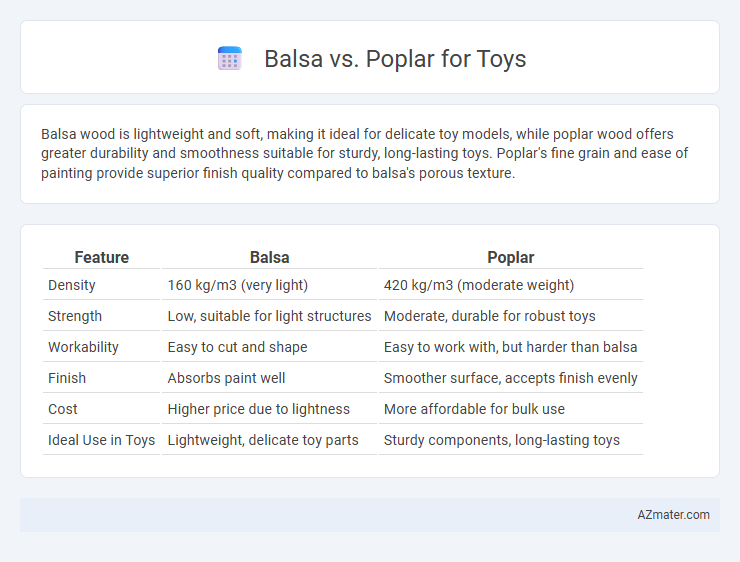 Balsa vs. Poplar for Toys

Balsa wood is lightweight and soft, making it ideal for delicate toy models, while poplar wood offers greater durability and smoothness suitable for sturdy, long-lasting toys. Poplar's fine grain and ease of painting provide superior finish quality compared to balsa's porous texture.

| Feature | Balsa | Poplar |
|---|---|---|
| Density | 160 kg/m3 (very light) | 420 kg/m3 (moderate weight) |
| Strength | Low, suitable for light structures | Moderate, durable for robust toys |
| Workability | Easy to cut and shape | Easy to work with, but harder than balsa |
| Finish | Absorbs paint well | Smoother surface, accepts finish evenly |
| Cost | Higher price due to lightness | More affordable for bulk use |
| Ideal Use in Toys | Lightweight, delicate toy parts | Sturdy components, long-lasting toys |

AZmater.com