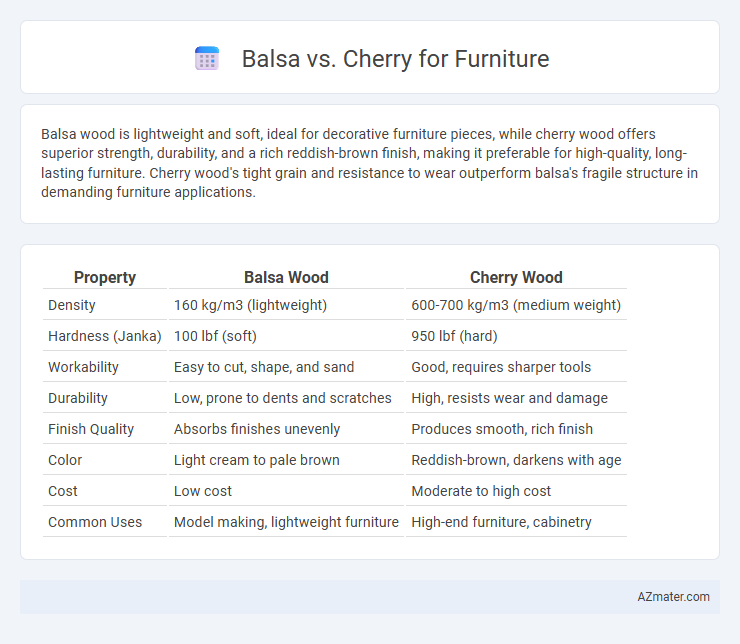 Balsa vs. Cherry for Furniture

Balsa wood is lightweight and soft, ideal for decorative furniture pieces, while cherry wood offers superior strength, durability, and a rich reddish-brown finish, making it preferable for high-quality, long-lasting furniture. Cherry wood's tight grain and resistance to wear outperform balsa's fragile structure in demanding furniture applications.

| Property | Balsa Wood | Cherry Wood |
|---|---|---|
| Density | 160 kg/m3 (lightweight) | 600-700 kg/m3 (medium weight) |
| Hardness (Janka) | 100 lbf (soft) | 950 lbf (hard) |
| Workability | Easy to cut, shape, and sand | Good, requires sharper tools |
| Durability | Low, prone to dents and scratches | High, resists wear and damage |
| Finish Quality | Absorbs finishes unevenly | Produces smooth, rich finish |
| Color | Light cream to pale brown | Reddish-brown, darkens with age |
| Cost | Low cost | Moderate to high cost |
| Common Uses | Model making, lightweight furniture | High-end furniture, cabinetry |

AZmater.com