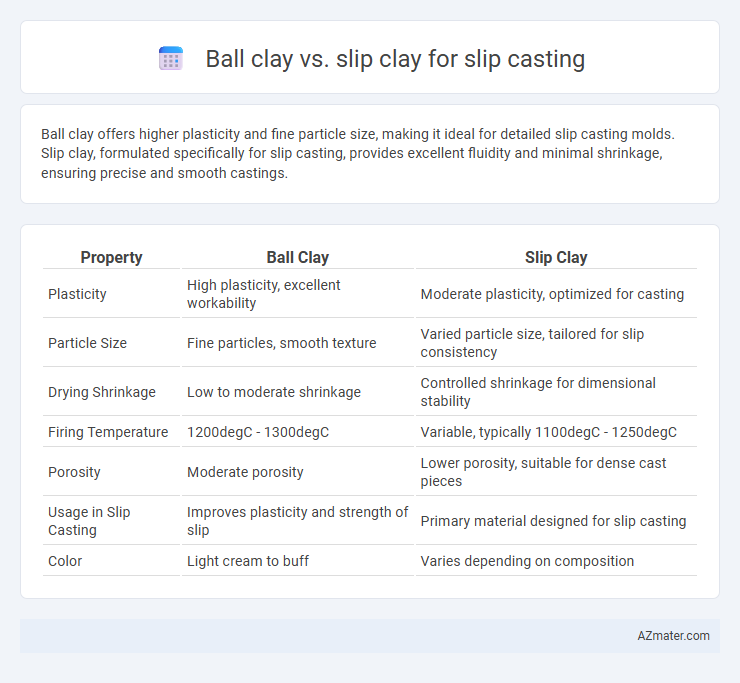 Ball clay vs. slip clay for slip casting

Ball clay offers higher plasticity and fine particle size, making it ideal for detailed slip casting molds. Slip clay, formulated specifically for slip casting, provides excellent fluidity and minimal shrinkage, ensuring precise and smooth castings.

| Property | Ball Clay | Slip Clay |
|---|---|---|
| Plasticity | High plasticity, excellent workability | Moderate plasticity, optimized for casting |
| Particle Size | Fine particles, smooth texture | Varied particle size, tailored for slip consistency |
| Drying Shrinkage | Low to moderate shrinkage | Controlled shrinkage for dimensional stability |
| Firing Temperature | 1200degC - 1300degC | Variable, typically 1100degC - 1250degC |
| Porosity | Moderate porosity | Lower porosity, suitable for dense cast pieces |
| Usage in Slip Casting | Improves plasticity and strength of slip | Primary material designed for slip casting |
| Color | Light cream to buff | Varies depending on composition |

AZmater.com