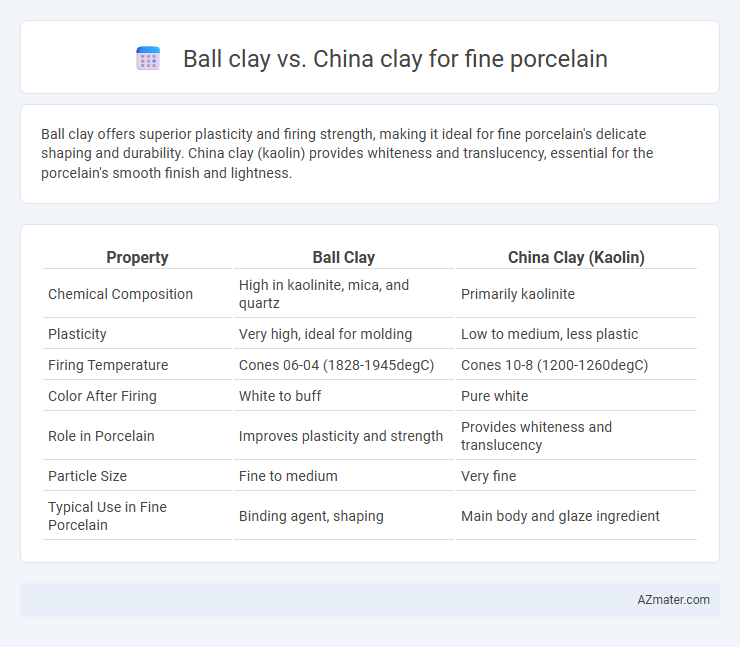 Ball clay vs. China clay for fine porcelain

Ball clay offers superior plasticity and firing strength, making it ideal for fine porcelain's delicate shaping and durability. China clay (kaolin) provides whiteness and translucency, essential for the porcelain's smooth finish and lightness.

| Property | Ball Clay | China Clay (Kaolin) |
|---|---|---|
| Chemical Composition | High in kaolinite, mica, and quartz | Primarily kaolinite |
| Plasticity | Very high, ideal for molding | Low to medium, less plastic |
| Firing Temperature | Cones 06-04 (1828-1945degC) | Cones 10-8 (1200-1260degC) |
| Color After Firing | White to buff | Pure white |
| Role in Porcelain | Improves plasticity and strength | Provides whiteness and translucency |
| Particle Size | Fine to medium | Very fine |
| Typical Use in Fine Porcelain | Binding agent, shaping | Main body and glaze ingredient |

AZmater.com