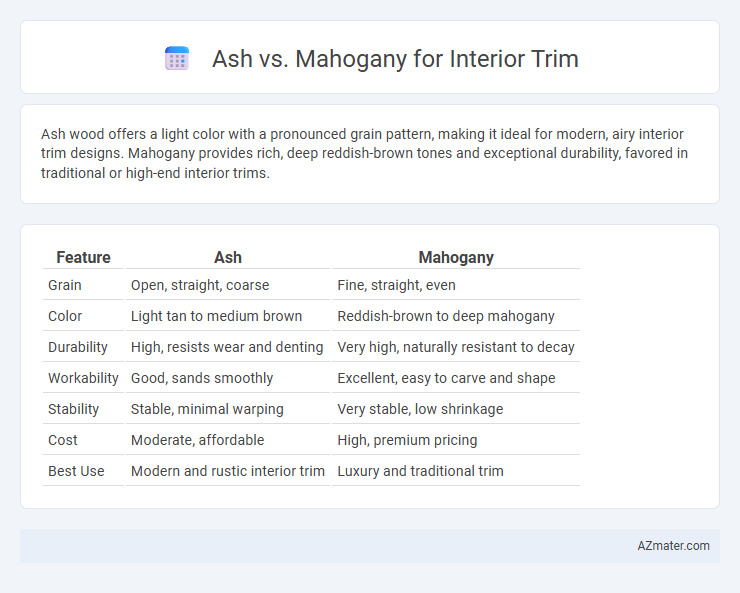 Ash vs. Mahogany for Interior Trim

Ash wood offers a light color with a pronounced grain pattern, making it ideal for modern, airy interior trim designs. Mahogany provides rich, deep reddish-brown tones and exceptional durability, favored in traditional or high-end interior trims.

| Feature | Ash | Mahogany |
|---|---|---|
| Grain | Open, straight, coarse | Fine, straight, even |
| Color | Light tan to medium brown | Reddish-brown to deep mahogany |
| Durability | High, resists wear and denting | Very high, naturally resistant to decay |
| Workability | Good, sands smoothly | Excellent, easy to carve and shape |
| Stability | Stable, minimal warping | Very stable, low shrinkage |
| Cost | Moderate, affordable | High, premium pricing |
| Best Use | Modern and rustic interior trim | Luxury and traditional trim |

AZmater.com