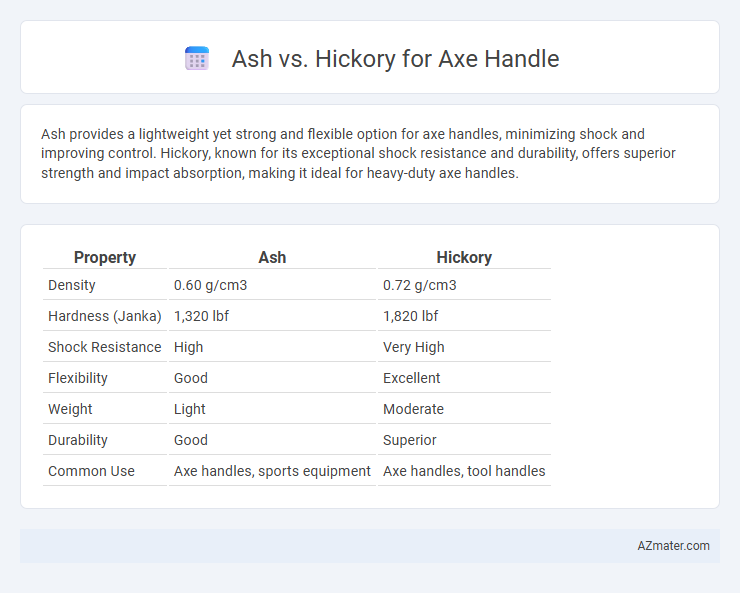 Ash vs. Hickory for Axe Handle

Ash provides a lightweight yet strong and flexible option for axe handles, minimizing shock and improving control. Hickory, known for its exceptional shock resistance and durability, offers superior strength and impact absorption, making it ideal for heavy-duty axe handles.

| Property | Ash | Hickory |
|---|---|---|
| Density | 0.60 g/cm3 | 0.72 g/cm3 |
| Hardness (Janka) | 1,320 lbf | 1,820 lbf |
| Shock Resistance | High | Very High |
| Flexibility | Good | Excellent |
| Weight | Light | Moderate |
| Durability | Good | Superior |
| Common Use | Axe handles, sports equipment | Axe handles, tool handles |

AZmater.com