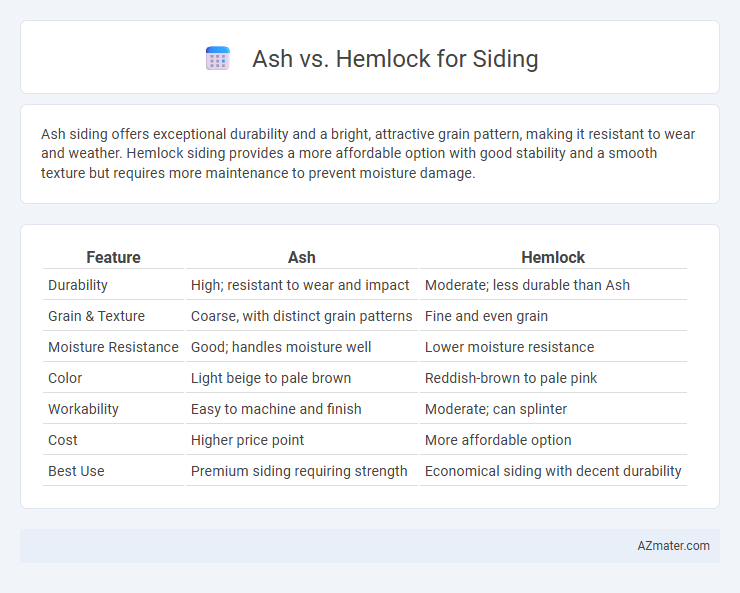 Ash vs. Hemlock for Siding

Ash siding offers exceptional durability and a bright, attractive grain pattern, making it resistant to wear and weather. Hemlock siding provides a more affordable option with good stability and a smooth texture but requires more maintenance to prevent moisture damage.

| Feature | Ash | Hemlock |
|---|---|---|
| Durability | High; resistant to wear and impact | Moderate; less durable than Ash |
| Grain & Texture | Coarse, with distinct grain patterns | Fine and even grain |
| Moisture Resistance | Good; handles moisture well | Lower moisture resistance |
| Color | Light beige to pale brown | Reddish-brown to pale pink |
| Workability | Easy to machine and finish | Moderate; can splinter |
| Cost | Higher price point | More affordable option |
| Best Use | Premium siding requiring strength | Economical siding with decent durability |

AZmater.com