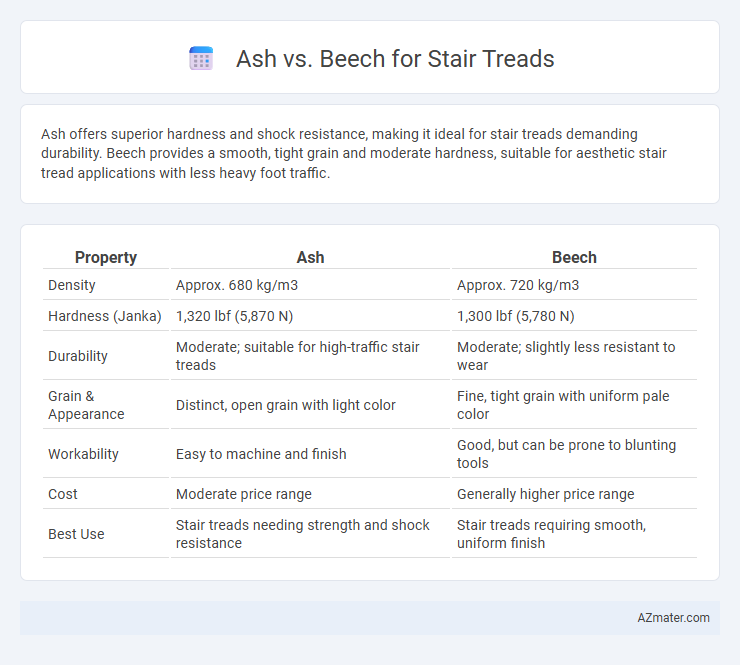 Ash vs. Beech for Stair Treads

Ash offers superior hardness and shock resistance, making it ideal for stair treads demanding durability. Beech provides a smooth, tight grain and moderate hardness, suitable for aesthetic stair tread applications with less heavy foot traffic.

| Property | Ash | Beech |
|---|---|---|
| Density | Approx. 680 kg/m3 | Approx. 720 kg/m3 |
| Hardness (Janka) | 1,320 lbf (5,870 N) | 1,300 lbf (5,780 N) |
| Durability | Moderate; suitable for high-traffic stair treads | Moderate; slightly less resistant to wear |
| Grain & Appearance | Distinct, open grain with light color | Fine, tight grain with uniform pale color |
| Workability | Easy to machine and finish | Good, but can be prone to blunting tools |
| Cost | Moderate price range | Generally higher price range |
| Best Use | Stair treads needing strength and shock resistance | Stair treads requiring smooth, uniform finish |

AZmater.com