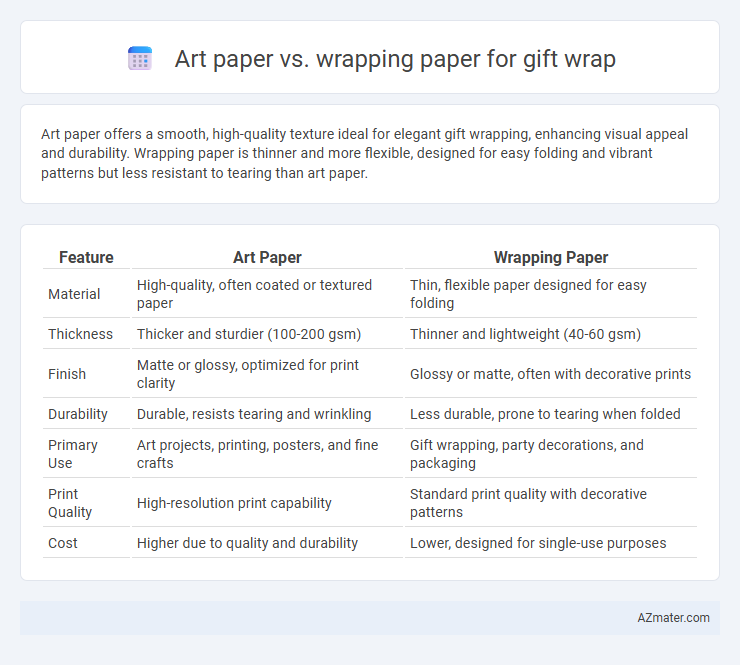 Art paper vs. wrapping paper for gift wrap

Art paper offers a smooth, high-quality texture ideal for elegant gift wrapping, enhancing visual appeal and durability. Wrapping paper is thinner and more flexible, designed for easy folding and vibrant patterns but less resistant to tearing than art paper.

| Feature | Art Paper | Wrapping Paper |
|---|---|---|
| Material | High-quality, often coated or textured paper | Thin, flexible paper designed for easy folding |
| Thickness | Thicker and sturdier (100-200 gsm) | Thinner and lightweight (40-60 gsm) |
| Finish | Matte or glossy, optimized for print clarity | Glossy or matte, often with decorative prints |
| Durability | Durable, resists tearing and wrinkling | Less durable, prone to tearing when folded |
| Primary Use | Art projects, printing, posters, and fine crafts | Gift wrapping, party decorations, and packaging |
| Print Quality | High-resolution print capability | Standard print quality with decorative patterns |
| Cost | Higher due to quality and durability | Lower, designed for single-use purposes |

AZmater.com