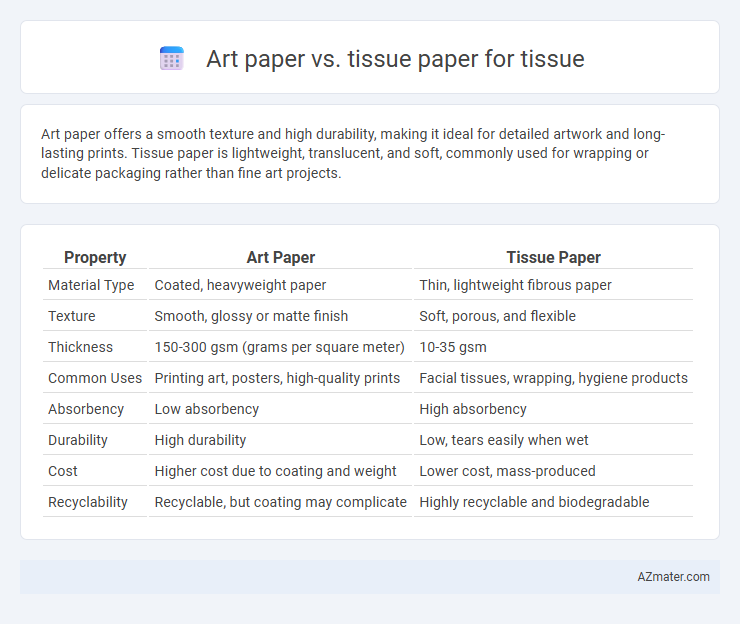 Art paper vs. tissue paper for tissue

Art paper offers a smooth texture and high durability, making it ideal for detailed artwork and long-lasting prints. Tissue paper is lightweight, translucent, and soft, commonly used for wrapping or delicate packaging rather than fine art projects.

| Property | Art Paper | Tissue Paper |
|---|---|---|
| Material Type | Coated, heavyweight paper | Thin, lightweight fibrous paper |
| Texture | Smooth, glossy or matte finish | Soft, porous, and flexible |
| Thickness | 150-300 gsm (grams per square meter) | 10-35 gsm |
| Common Uses | Printing art, posters, high-quality prints | Facial tissues, wrapping, hygiene products |
| Absorbency | Low absorbency | High absorbency |
| Durability | High durability | Low, tears easily when wet |
| Cost | Higher cost due to coating and weight | Lower cost, mass-produced |
| Recyclability | Recyclable, but coating may complicate | Highly recyclable and biodegradable |

AZmater.com