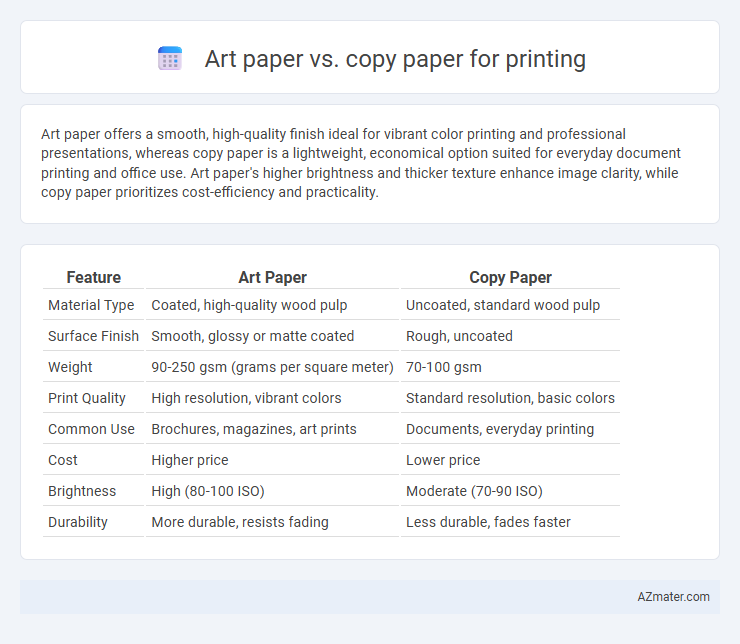 Art paper vs. copy paper for printing

Art paper offers a smooth, high-quality finish ideal for vibrant color printing and professional presentations, whereas copy paper is a lightweight, economical option suited for everyday document printing and office use. Art paper's higher brightness and thicker texture enhance image clarity, while copy paper prioritizes cost-efficiency and practicality.

| Feature | Art Paper | Copy Paper |
|---|---|---|
| Material Type | Coated, high-quality wood pulp | Uncoated, standard wood pulp |
| Surface Finish | Smooth, glossy or matte coated | Rough, uncoated |
| Weight | 90-250 gsm (grams per square meter) | 70-100 gsm |
| Print Quality | High resolution, vibrant colors | Standard resolution, basic colors |
| Common Use | Brochures, magazines, art prints | Documents, everyday printing |
| Cost | Higher price | Lower price |
| Brightness | High (80-100 ISO) | Moderate (70-90 ISO) |
| Durability | More durable, resists fading | Less durable, fades faster |

AZmater.com