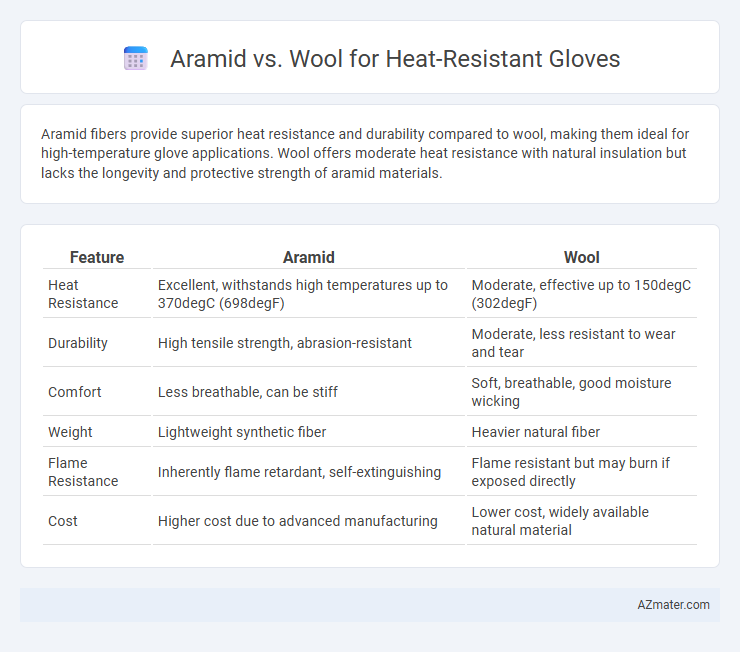 Aramid vs. Wool for Heat-Resistant Gloves

Aramid fibers provide superior heat resistance and durability compared to wool, making them ideal for high-temperature glove applications. Wool offers moderate heat resistance with natural insulation but lacks the longevity and protective strength of aramid materials.

| Feature | Aramid | Wool |
|---|---|---|
| Heat Resistance | Excellent, withstands high temperatures up to 370degC (698degF) | Moderate, effective up to 150degC (302degF) |
| Durability | High tensile strength, abrasion-resistant | Moderate, less resistant to wear and tear |
| Comfort | Less breathable, can be stiff | Soft, breathable, good moisture wicking |
| Weight | Lightweight synthetic fiber | Heavier natural fiber |
| Flame Resistance | Inherently flame retardant, self-extinguishing | Flame resistant but may burn if exposed directly |
| Cost | Higher cost due to advanced manufacturing | Lower cost, widely available natural material |

AZmater.com