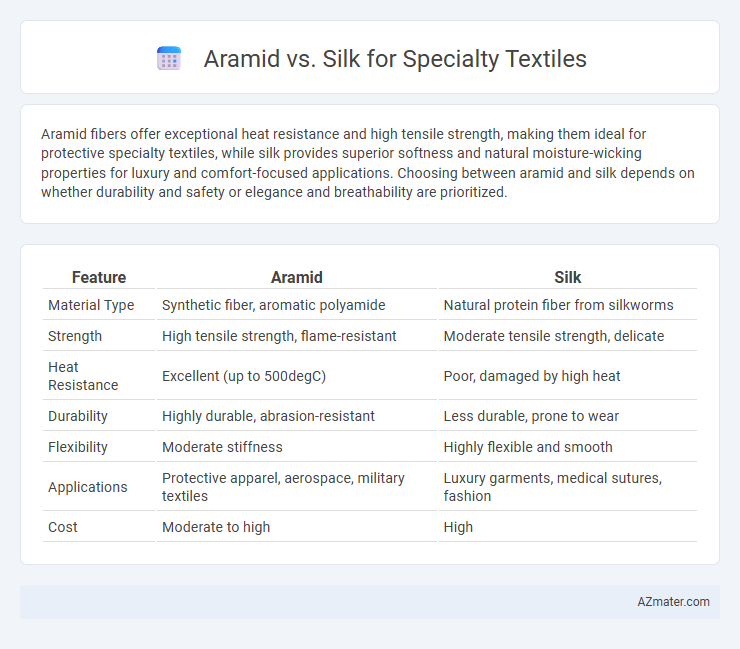 Aramid vs. Silk for Specialty Textiles

Aramid fibers offer exceptional heat resistance and high tensile strength, making them ideal for protective specialty textiles, while silk provides superior softness and natural moisture-wicking properties for luxury and comfort-focused applications. Choosing between aramid and silk depends on whether durability and safety or elegance and breathability are prioritized.

| Feature | Aramid | Silk |
|---|---|---|
| Material Type | Synthetic fiber, aromatic polyamide | Natural protein fiber from silkworms |
| Strength | High tensile strength, flame-resistant | Moderate tensile strength, delicate |
| Heat Resistance | Excellent (up to 500degC) | Poor, damaged by high heat |
| Durability | Highly durable, abrasion-resistant | Less durable, prone to wear |
| Flexibility | Moderate stiffness | Highly flexible and smooth |
| Applications | Protective apparel, aerospace, military textiles | Luxury garments, medical sutures, fashion |
| Cost | Moderate to high | High |

AZmater.com