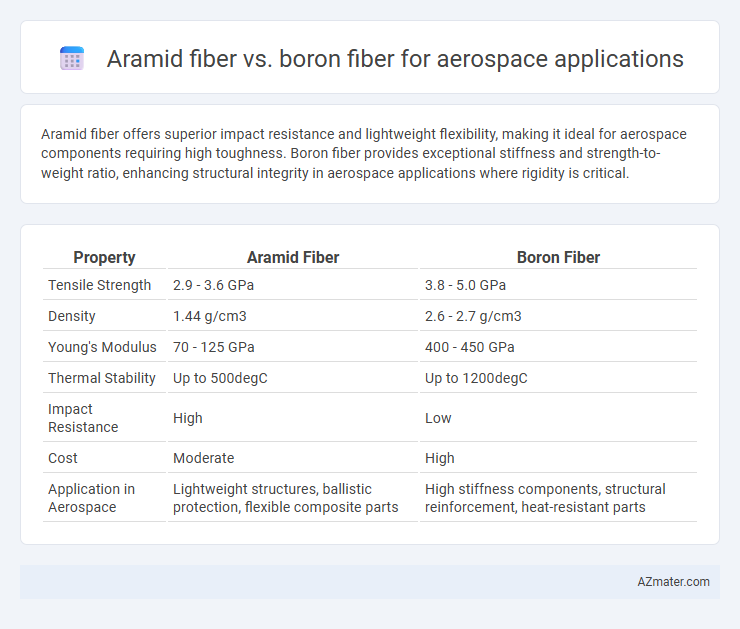 Aramid fiber vs. boron fiber for aerospace applications

Aramid fiber offers superior impact resistance and lightweight flexibility, making it ideal for aerospace components requiring high toughness. Boron fiber provides exceptional stiffness and strength-to-weight ratio, enhancing structural integrity in aerospace applications where rigidity is critical.

| Property | Aramid Fiber | Boron Fiber |
|---|---|---|
| Tensile Strength | 2.9 - 3.6 GPa | 3.8 - 5.0 GPa |
| Density | 1.44 g/cm3 | 2.6 - 2.7 g/cm3 |
| Young's Modulus | 70 - 125 GPa | 400 - 450 GPa |
| Thermal Stability | Up to 500degC | Up to 1200degC |
| Impact Resistance | High | Low |
| Cost | Moderate | High |
| Application in Aerospace | Lightweight structures, ballistic protection, flexible composite parts | High stiffness components, structural reinforcement, heat-resistant parts |

AZmater.com