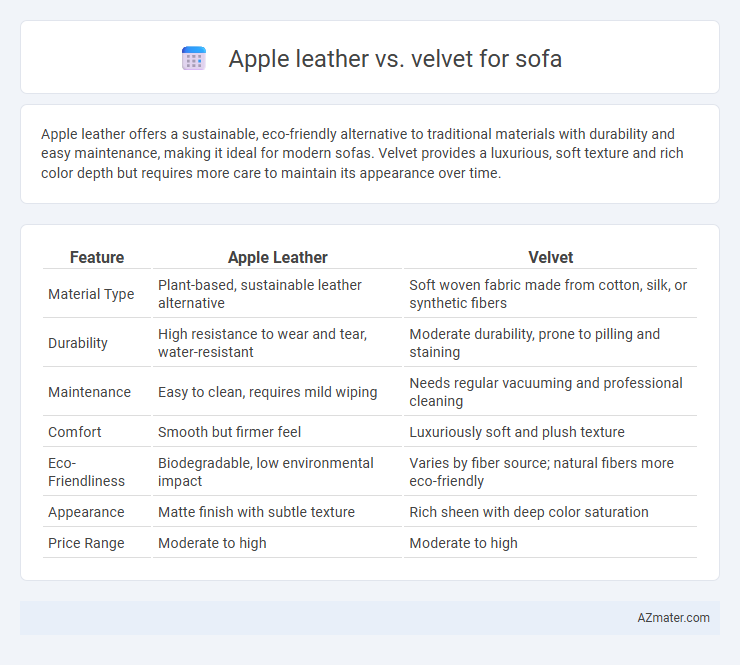 Apple leather vs. velvet for sofa

Apple leather offers a sustainable, eco-friendly alternative to traditional materials with durability and easy maintenance, making it ideal for modern sofas. Velvet provides a luxurious, soft texture and rich color depth but requires more care to maintain its appearance over time.

| Feature | Apple Leather | Velvet |
|---|---|---|
| Material Type | Plant-based, sustainable leather alternative | Soft woven fabric made from cotton, silk, or synthetic fibers |
| Durability | High resistance to wear and tear, water-resistant | Moderate durability, prone to pilling and staining |
| Maintenance | Easy to clean, requires mild wiping | Needs regular vacuuming and professional cleaning |
| Comfort | Smooth but firmer feel | Luxuriously soft and plush texture |
| Eco-Friendliness | Biodegradable, low environmental impact | Varies by fiber source; natural fibers more eco-friendly |
| Appearance | Matte finish with subtle texture | Rich sheen with deep color saturation |
| Price Range | Moderate to high | Moderate to high |

AZmater.com