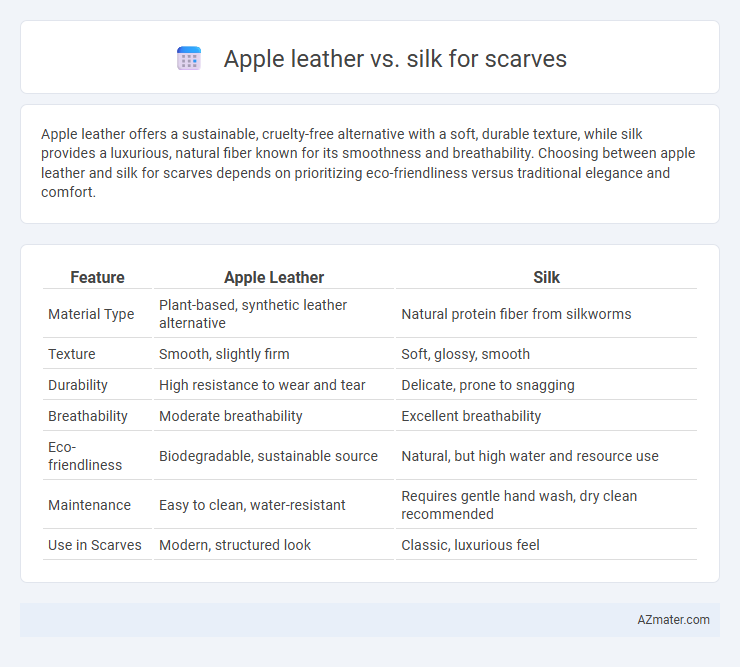 Apple leather vs. silk for scarves

Apple leather offers a sustainable, cruelty-free alternative with a soft, durable texture, while silk provides a luxurious, natural fiber known for its smoothness and breathability. Choosing between apple leather and silk for scarves depends on prioritizing eco-friendliness versus traditional elegance and comfort.

| Feature | Apple Leather | Silk |
|---|---|---|
| Material Type | Plant-based, synthetic leather alternative | Natural protein fiber from silkworms |
| Texture | Smooth, slightly firm | Soft, glossy, smooth |
| Durability | High resistance to wear and tear | Delicate, prone to snagging |
| Breathability | Moderate breathability | Excellent breathability |
| Eco-friendliness | Biodegradable, sustainable source | Natural, but high water and resource use |
| Maintenance | Easy to clean, water-resistant | Requires gentle hand wash, dry clean recommended |
| Use in Scarves | Modern, structured look | Classic, luxurious feel |

AZmater.com