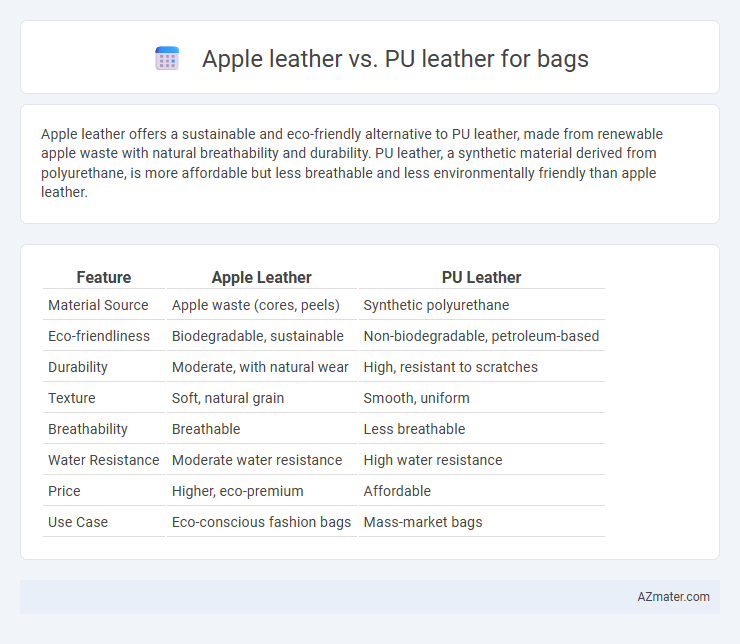 Apple leather vs. PU leather for bags

Apple leather offers a sustainable and eco-friendly alternative to PU leather, made from renewable apple waste with natural breathability and durability. PU leather, a synthetic material derived from polyurethane, is more affordable but less breathable and less environmentally friendly than apple leather.

| Feature | Apple Leather | PU Leather |
|---|---|---|
| Material Source | Apple waste (cores, peels) | Synthetic polyurethane |
| Eco-friendliness | Biodegradable, sustainable | Non-biodegradable, petroleum-based |
| Durability | Moderate, with natural wear | High, resistant to scratches |
| Texture | Soft, natural grain | Smooth, uniform |
| Breathability | Breathable | Less breathable |
| Water Resistance | Moderate water resistance | High water resistance |
| Price | Higher, eco-premium | Affordable |
| Use Case | Eco-conscious fashion bags | Mass-market bags |

AZmater.com