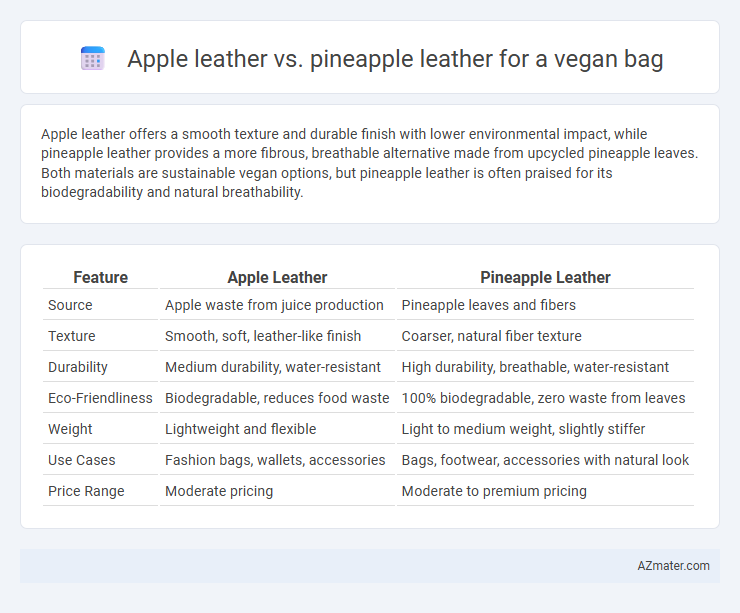 Apple leather vs. pineapple leather for a vegan bag

Apple leather offers a smooth texture and durable finish with lower environmental impact, while pineapple leather provides a more fibrous, breathable alternative made from upcycled pineapple leaves. Both materials are sustainable vegan options, but pineapple leather is often praised for its biodegradability and natural breathability.

| Feature | Apple Leather | Pineapple Leather |
|---|---|---|
| Source | Apple waste from juice production | Pineapple leaves and fibers |
| Texture | Smooth, soft, leather-like finish | Coarser, natural fiber texture |
| Durability | Medium durability, water-resistant | High durability, breathable, water-resistant |
| Eco-Friendliness | Biodegradable, reduces food waste | 100% biodegradable, zero waste from leaves |
| Weight | Lightweight and flexible | Light to medium weight, slightly stiffer |
| Use Cases | Fashion bags, wallets, accessories | Bags, footwear, accessories with natural look |
| Price Range | Moderate pricing | Moderate to premium pricing |

AZmater.com