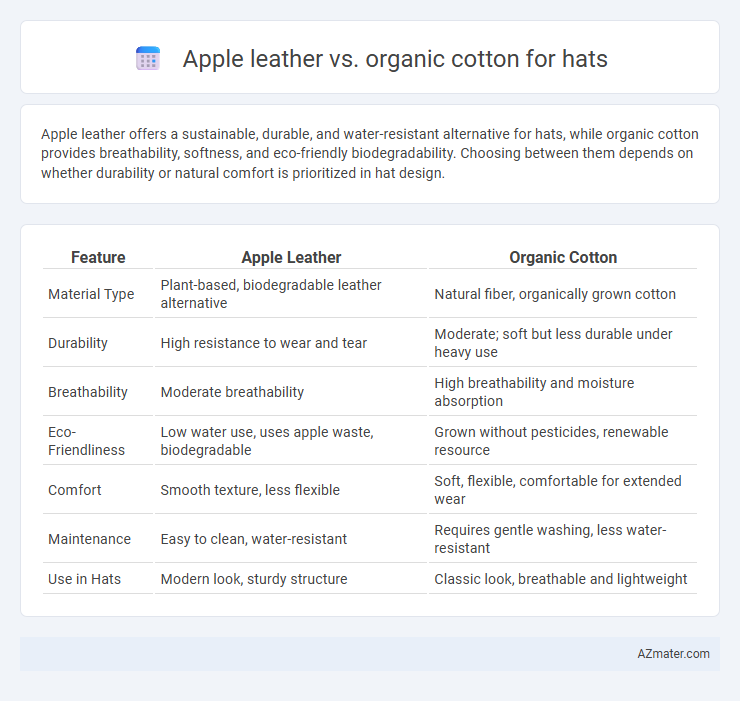 Apple leather vs. organic cotton for hats

Apple leather offers a sustainable, durable, and water-resistant alternative for hats, while organic cotton provides breathability, softness, and eco-friendly biodegradability. Choosing between them depends on whether durability or natural comfort is prioritized in hat design.

| Feature | Apple Leather | Organic Cotton |
|---|---|---|
| Material Type | Plant-based, biodegradable leather alternative | Natural fiber, organically grown cotton |
| Durability | High resistance to wear and tear | Moderate; soft but less durable under heavy use |
| Breathability | Moderate breathability | High breathability and moisture absorption |
| Eco-Friendliness | Low water use, uses apple waste, biodegradable | Grown without pesticides, renewable resource |
| Comfort | Smooth texture, less flexible | Soft, flexible, comfortable for extended wear |
| Maintenance | Easy to clean, water-resistant | Requires gentle washing, less water-resistant |
| Use in Hats | Modern look, sturdy structure | Classic look, breathable and lightweight |

AZmater.com