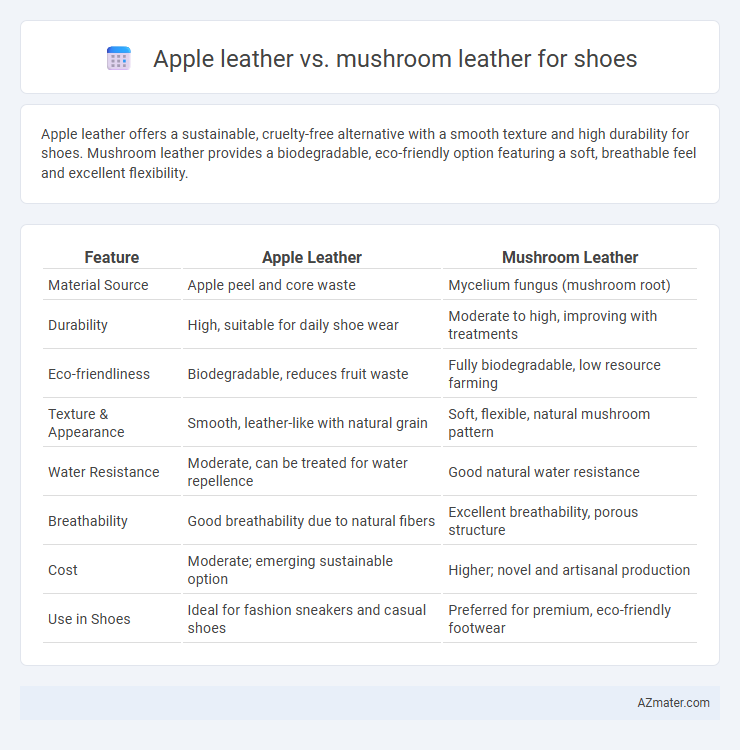 Apple leather vs. mushroom leather for shoes

Apple leather offers a sustainable, cruelty-free alternative with a smooth texture and high durability for shoes. Mushroom leather provides a biodegradable, eco-friendly option featuring a soft, breathable feel and excellent flexibility.

| Feature | Apple Leather | Mushroom Leather |
|---|---|---|
| Material Source | Apple peel and core waste | Mycelium fungus (mushroom root) |
| Durability | High, suitable for daily shoe wear | Moderate to high, improving with treatments |
| Eco-friendliness | Biodegradable, reduces fruit waste | Fully biodegradable, low resource farming |
| Texture & Appearance | Smooth, leather-like with natural grain | Soft, flexible, natural mushroom pattern |
| Water Resistance | Moderate, can be treated for water repellence | Good natural water resistance |
| Breathability | Good breathability due to natural fibers | Excellent breathability, porous structure |
| Cost | Moderate; emerging sustainable option | Higher; novel and artisanal production |
| Use in Shoes | Ideal for fashion sneakers and casual shoes | Preferred for premium, eco-friendly footwear |

AZmater.com