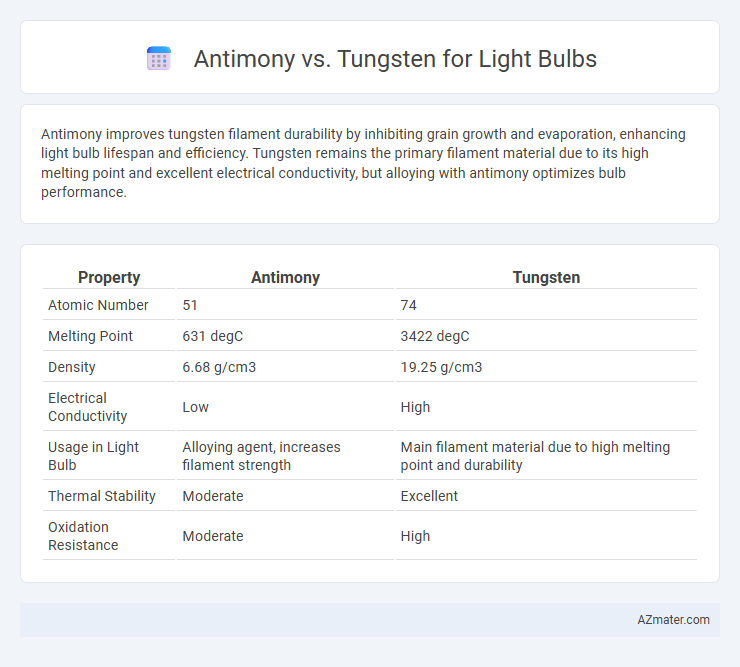 Antimony vs. Tungsten for Light Bulbs

Antimony improves tungsten filament durability by inhibiting grain growth and evaporation, enhancing light bulb lifespan and efficiency. Tungsten remains the primary filament material due to its high melting point and excellent electrical conductivity, but alloying with antimony optimizes bulb performance.

| Property | Antimony | Tungsten |
|---|---|---|
| Atomic Number | 51 | 74 |
| Melting Point | 631 degC | 3422 degC |
| Density | 6.68 g/cm3 | 19.25 g/cm3 |
| Electrical Conductivity | Low | High |
| Usage in Light Bulb | Alloying agent, increases filament strength | Main filament material due to high melting point and durability |
| Thermal Stability | Moderate | Excellent |
| Oxidation Resistance | Moderate | High |

AZmater.com